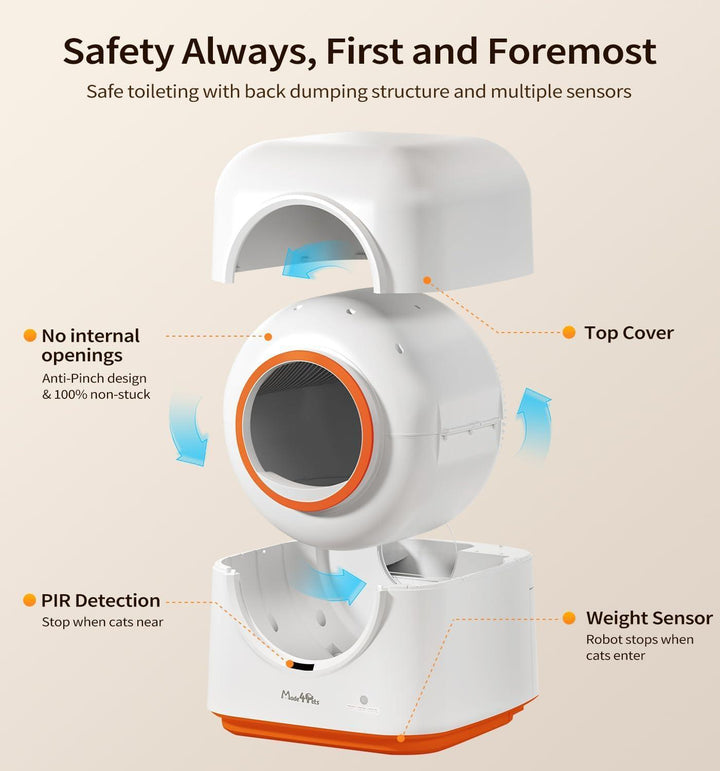 Safety Always, First and Foremost

Safe toileting with back dumping structure and multiple sensors

No internal openings
Anti-Pinch design & 100% non-stuck

Top Cover

PIR Detection
Stop when cats near

Weight Sensor
Robot stops when cats enter

Made4Pets