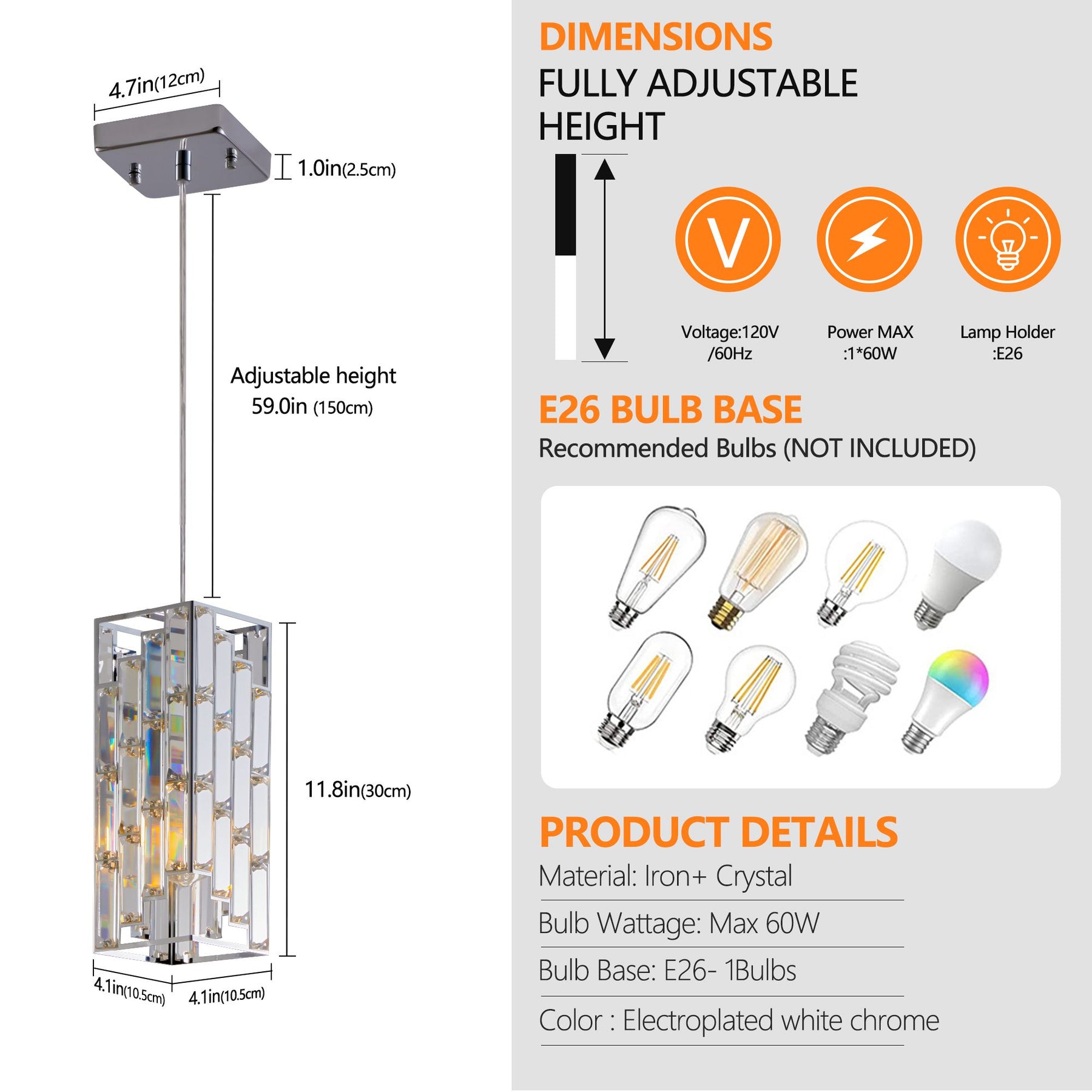 4.7in(12cm)

1.0in(2.5cm)

Adjustable height 59.0in (150cm)

11.8in(30cm)

4.1in(10.5cm)

4.1in(10.5cm)

DIMENSIONS

FULLY ADJUSTABLE HEIGHT

V

Voltage:120V /60Hz

Power MAX :1*60W

Lamp Holder :E26

E26 BULB BASE

Recommended Bulbs (NOT INCLUDED)

PRODUCT DETAILS

Material: Iron+ Crystal

Bulb Wattage: Max 60W

Bulb Base: E26- 1Bulbs

Color : Electroplated white chrome