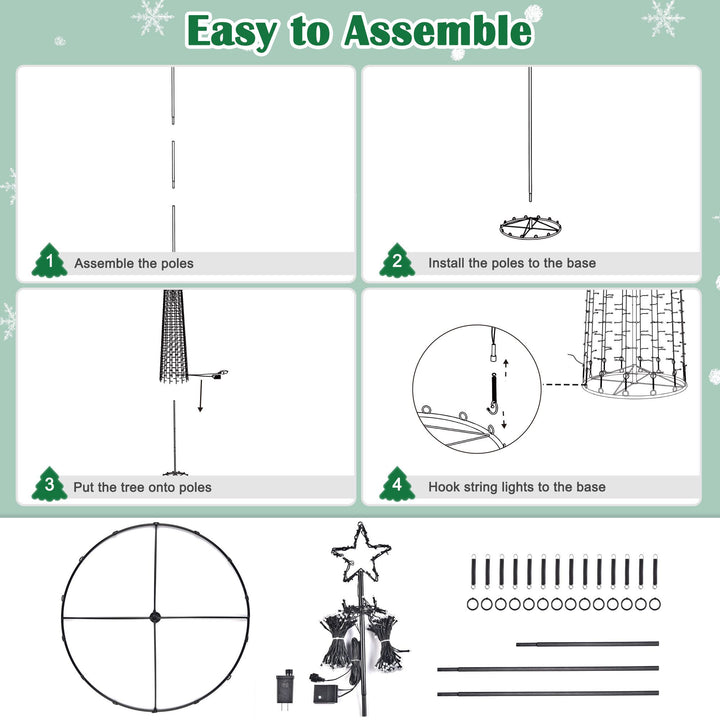 Easy to Assemble

1 Assemble the poles

2 Install the poles to the base

3 Put the tree onto poles

4 Hook string lights to the base