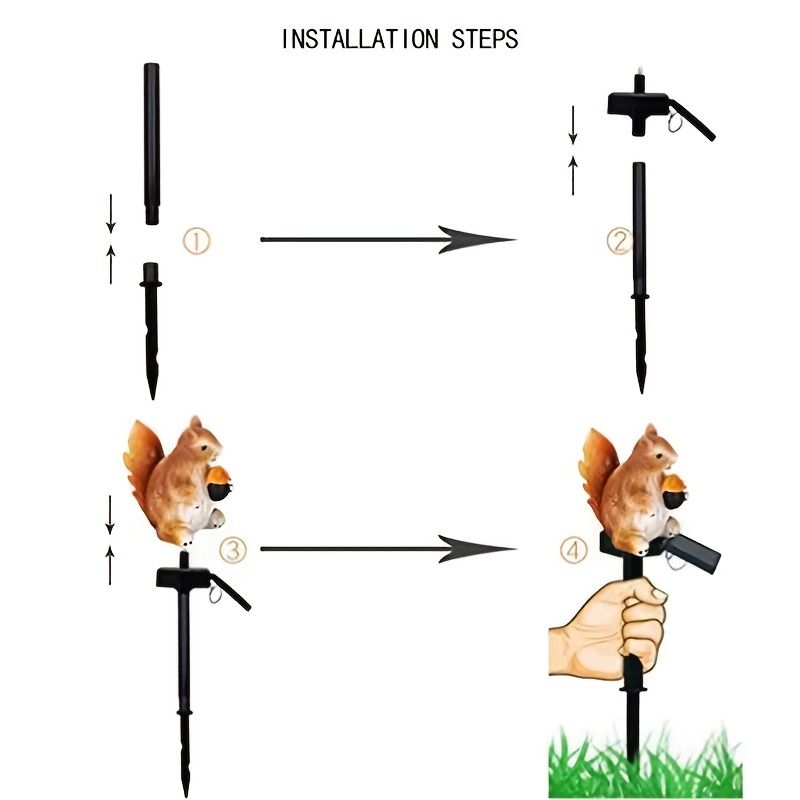 INSTALLATION STEPS

①

②

③

④