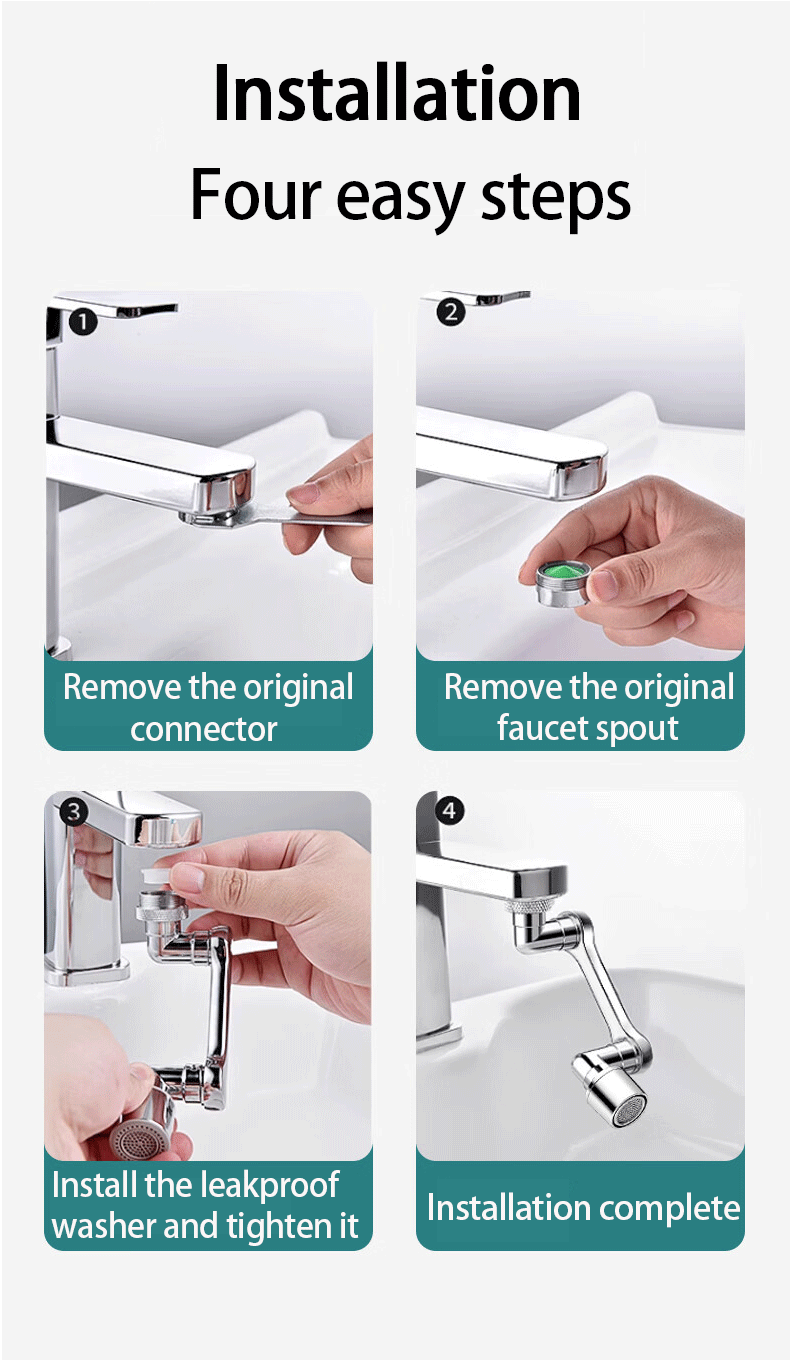 Installation
Four easy steps

1
Remove the original connector

2
Remove the original faucet spout

3
Install the leakproof washer and tighten it

4
Installation complete