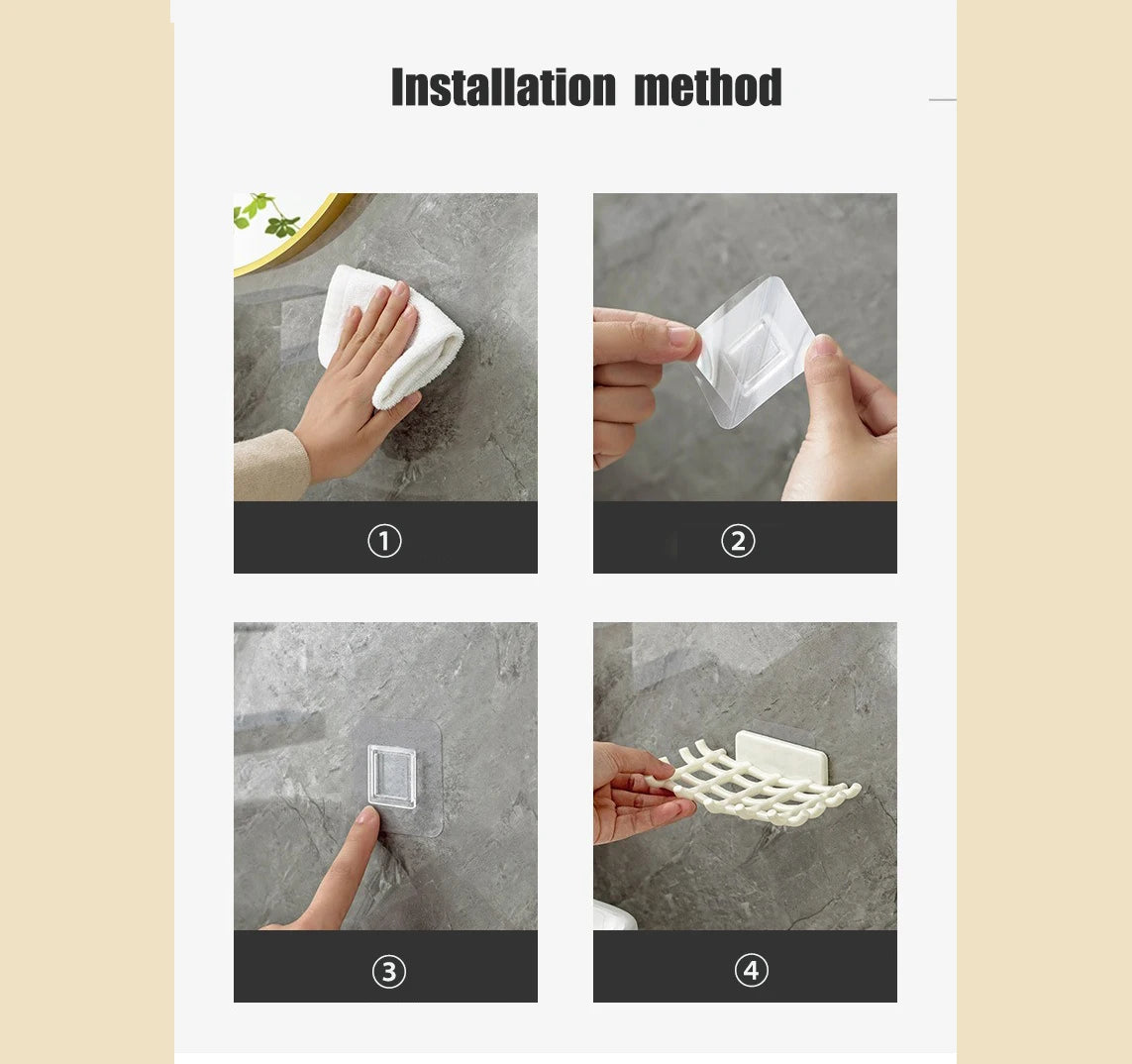 Installation method

①

②

③

④