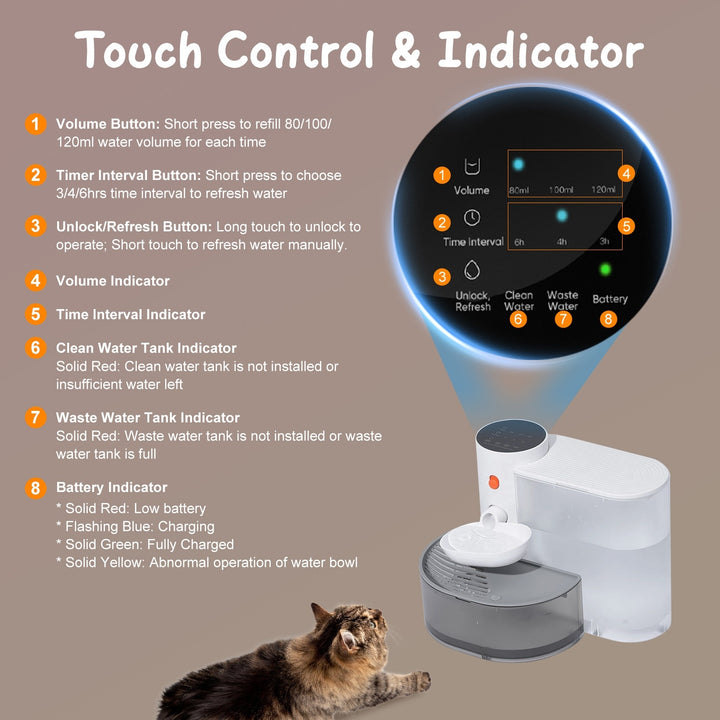 Touch Control & Indicator

1 Volume Button: Short press to refill 80/100/120ml water volume for each time

2 Timer Interval Button: Short press to choose 3/4/6hrs time interval to refresh water

3 Unlock/Refresh Button: Long touch to unlock to operate; Short touch to refresh water manually.

4 Volume Indicator

5 Time Interval Indicator

6 Clean Water Tank Indicator
Solid Red: Clean water tank is not installed or insufficient water left

7 Waste Water Tank Indicator
Solid Red: Waste water tank is not installed or waste water tank is full

8 Battery Indicator
* Solid Red: Low battery
* Flashing Blue: Charging
* Solid Green: Fully Charged
* Solid Yellow: Abnormal operation of water bowl

1 Volume
80ml 100ml 120ml 4
2 Time Interval
6h 4h 3h 5
3 Unlock, Refresh
Clean Water 6
Waste Water 7
Battery 8