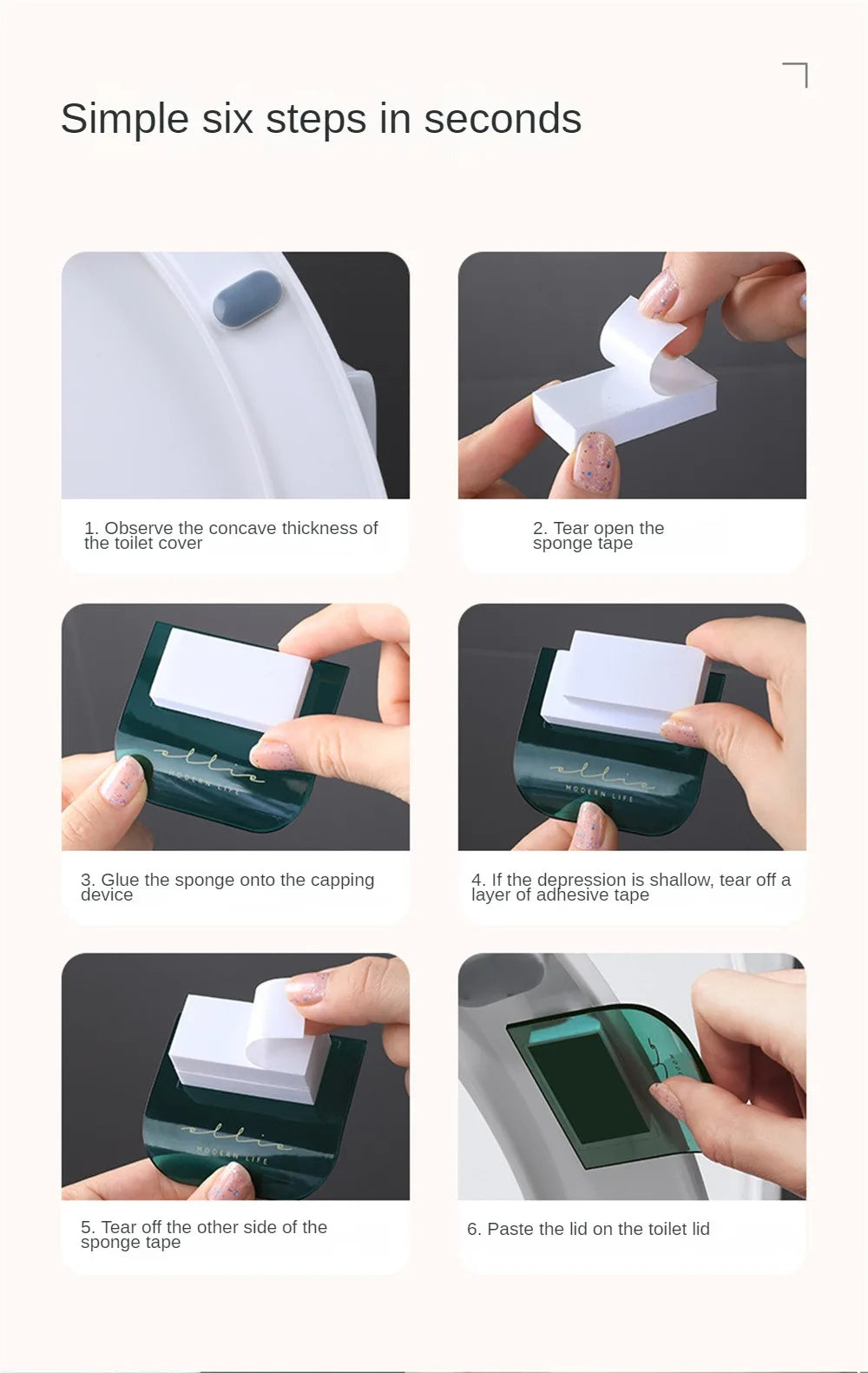 Simple six steps in seconds

1. Observe the concave thickness of the toilet cover

2. Tear open the sponge tape

ellie
MODERN LIFE

3. Glue the sponge onto the capping device

ellie
MODERN LIFE

4. If the depression is shallow, tear off a layer of adhesive tape

ellie
MODERN LIFE

5. Tear off the other side of the sponge tape

6. Paste the lid on the toilet lid