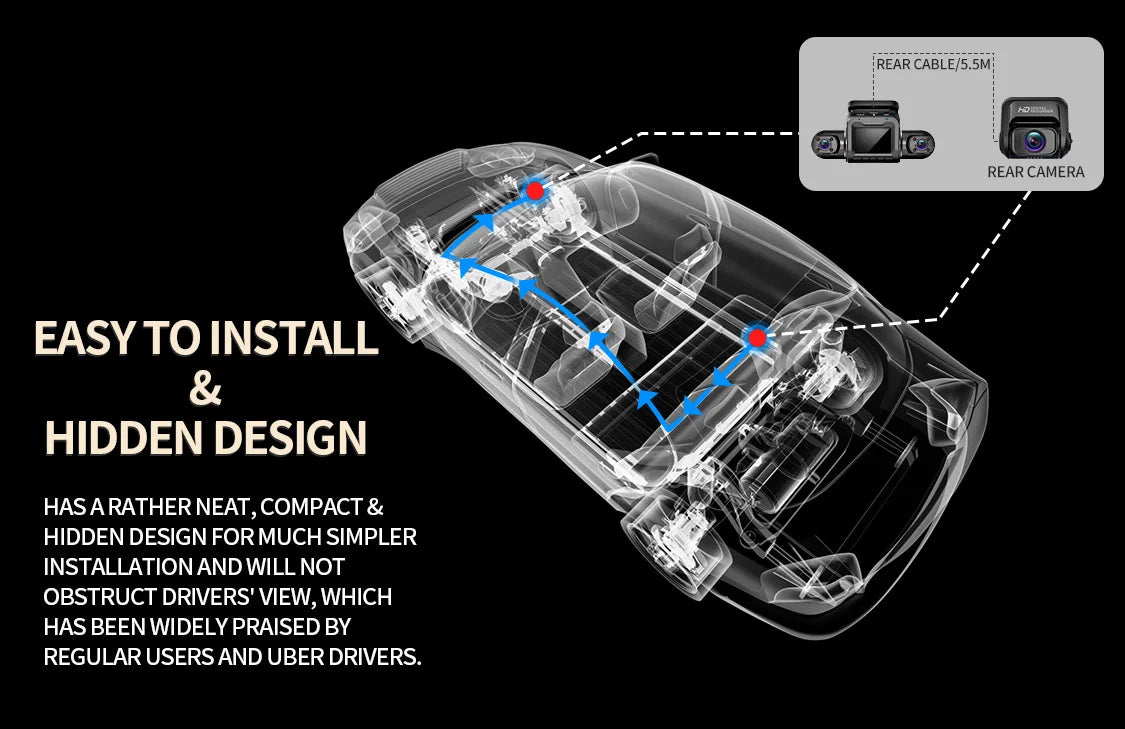 REAR CABLE/5.5M

HD

REAR CAMERA

EASY TO INSTALL
&
HIDDEN DESIGN

HAS A RATHER NEAT, COMPACT & HIDDEN DESIGN FOR MUCH SIMPLER INSTALLATION AND WILL NOT OBSTRUCT DRIVERS' VIEW, WHICH HAS BEEN WIDELY PRAISED BY REGULAR USERS AND UBER DRIVERS.