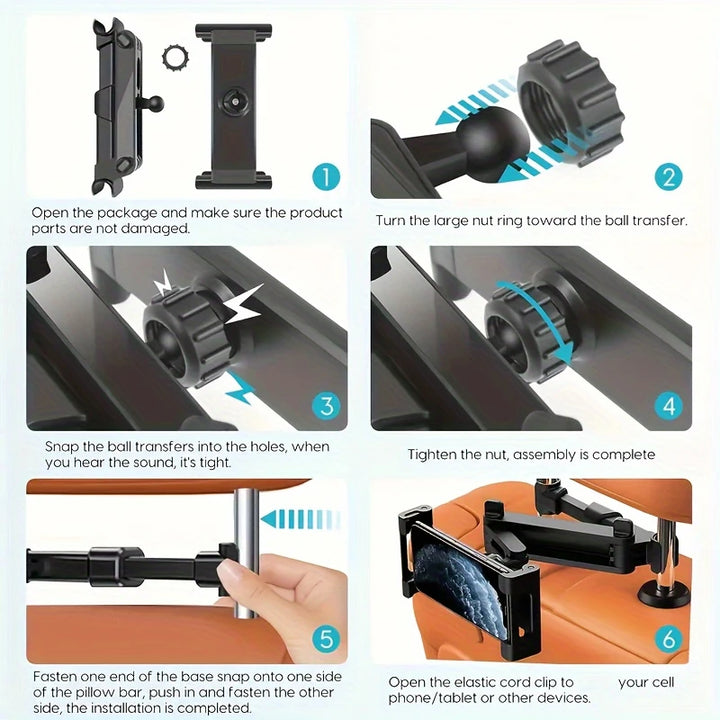 1

Open the package and make sure the product parts are not damaged.

2

Turn the large nut ring toward the ball transfer.

3

Snap the ball transfers into the holes, when you hear the sound, it's tight.

4

Tighten the nut, assembly is complete

5

Fasten one end of the base snap onto one side of the pillow bar, push in and fasten the other side, the installation is completed.

6

Open the elastic cord clip to your cell phone/tablet or other devices.