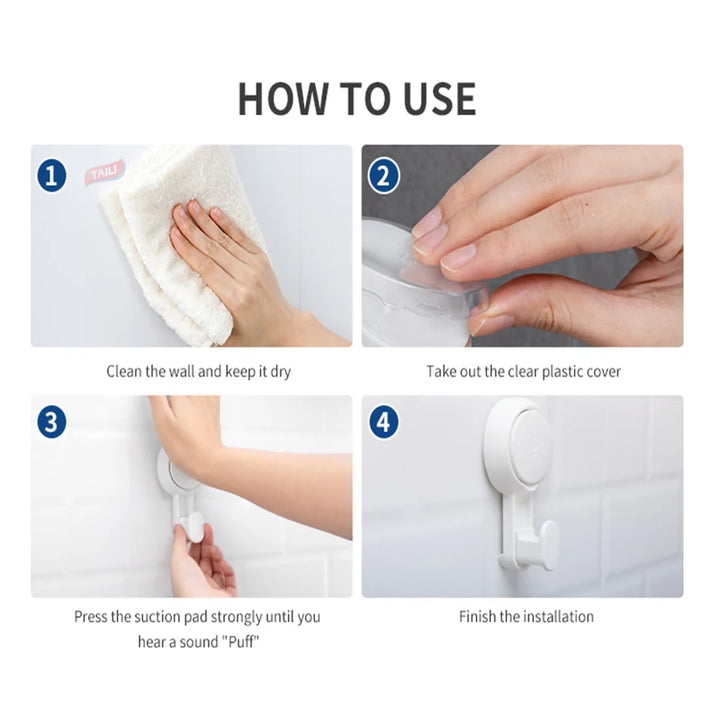 HOW TO USE

1

TAILI

Clean the wall and keep it dry

2

Take out the clear plastic cover

3

Press the suction pad strongly until you hear a sound "Puff"

4

Finish the installation