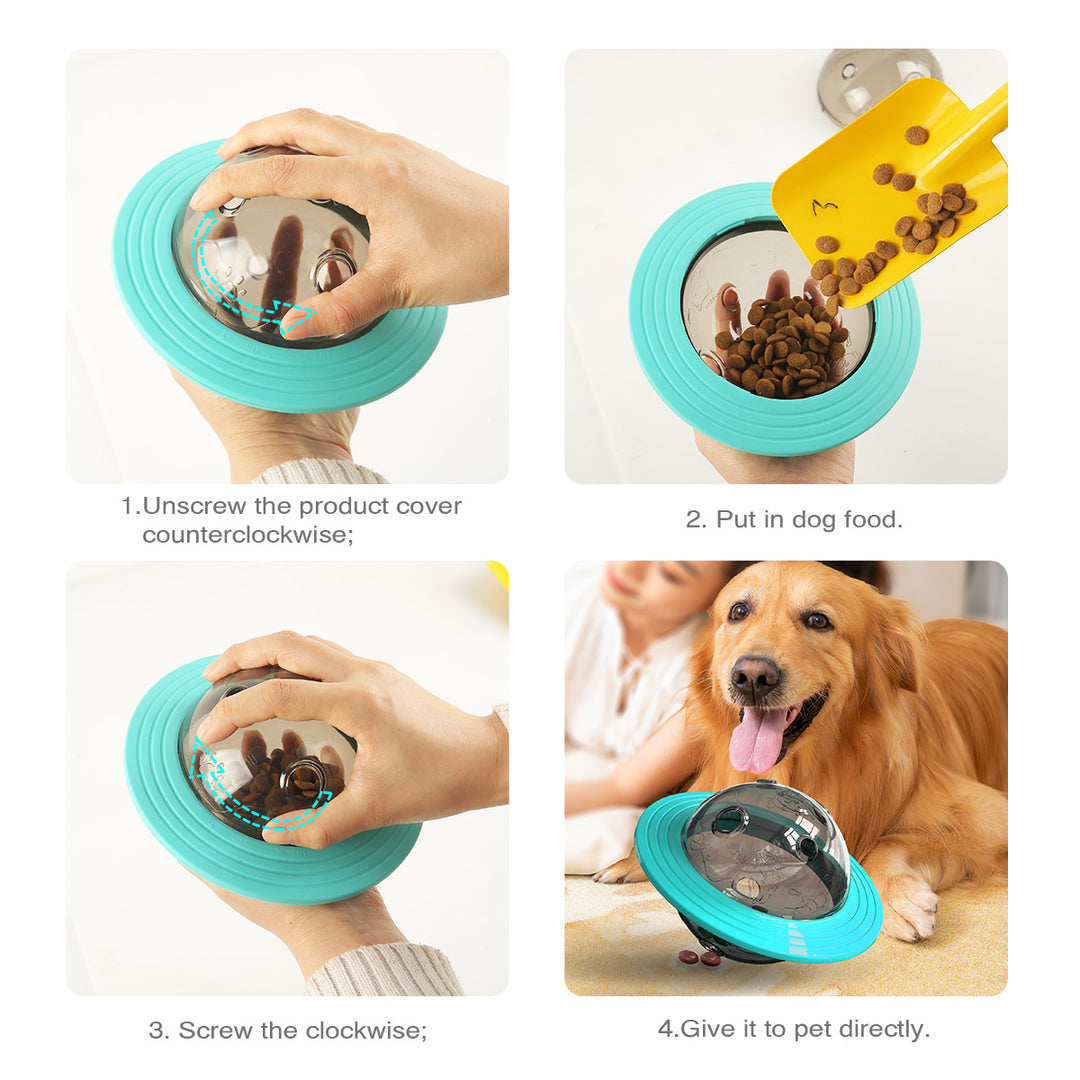 1.Unscrew the product cover counterclockwise;

2. Put in dog food.

3. Screw the clockwise;

4.Give it to pet directly.