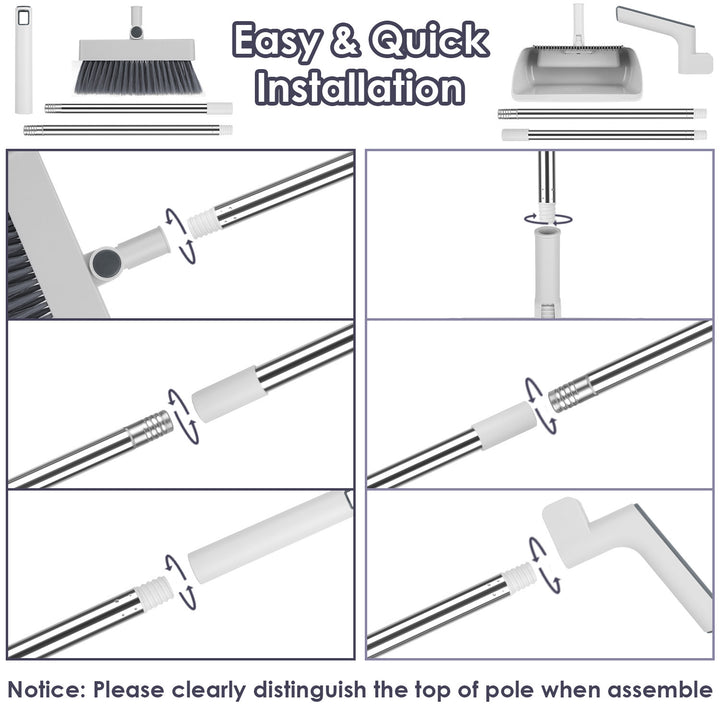 Easy & Quick Installation

Notice: Please clearly distinguish the top of pole when assemble