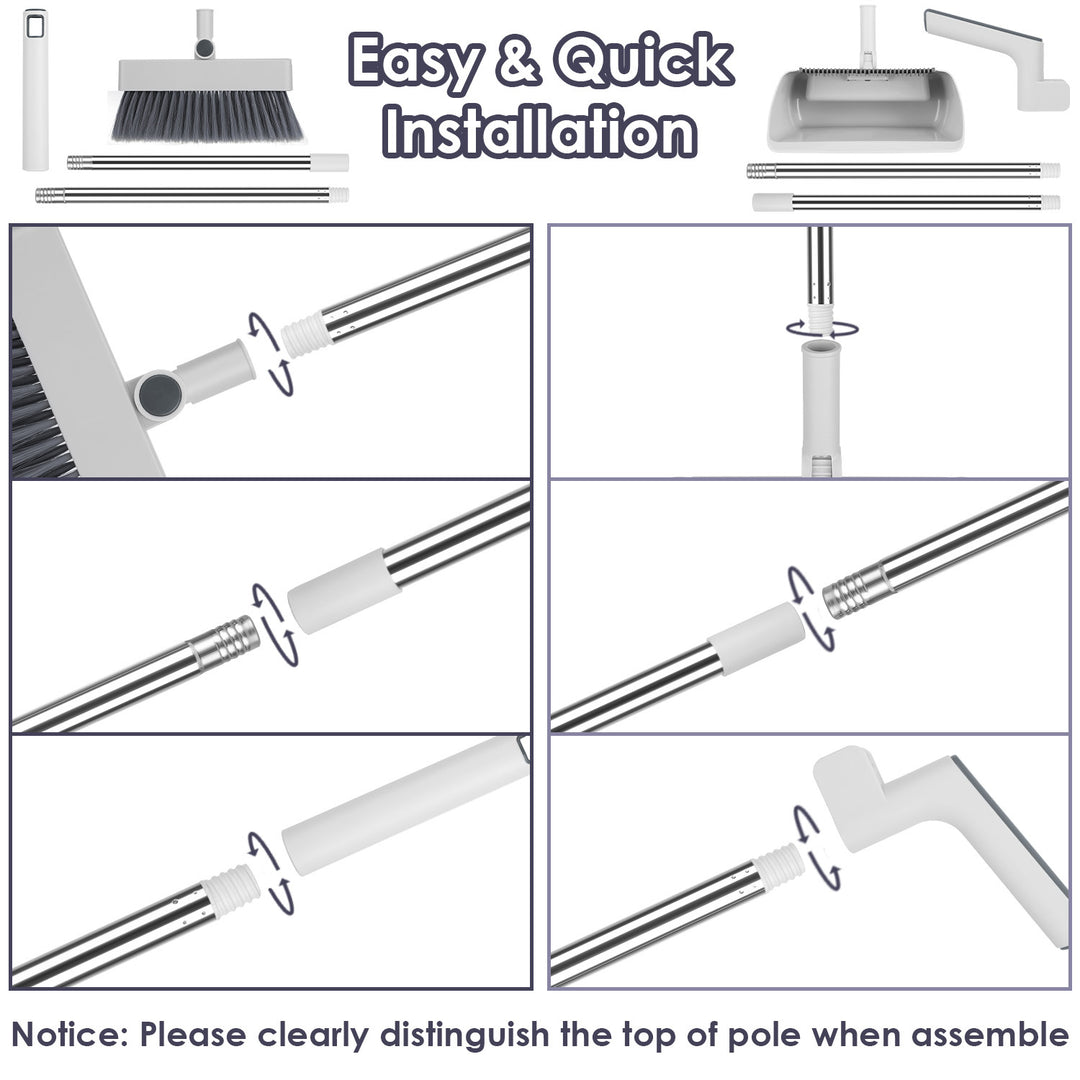 Easy & Quick Installation

Notice: Please clearly distinguish the top of pole when assemble