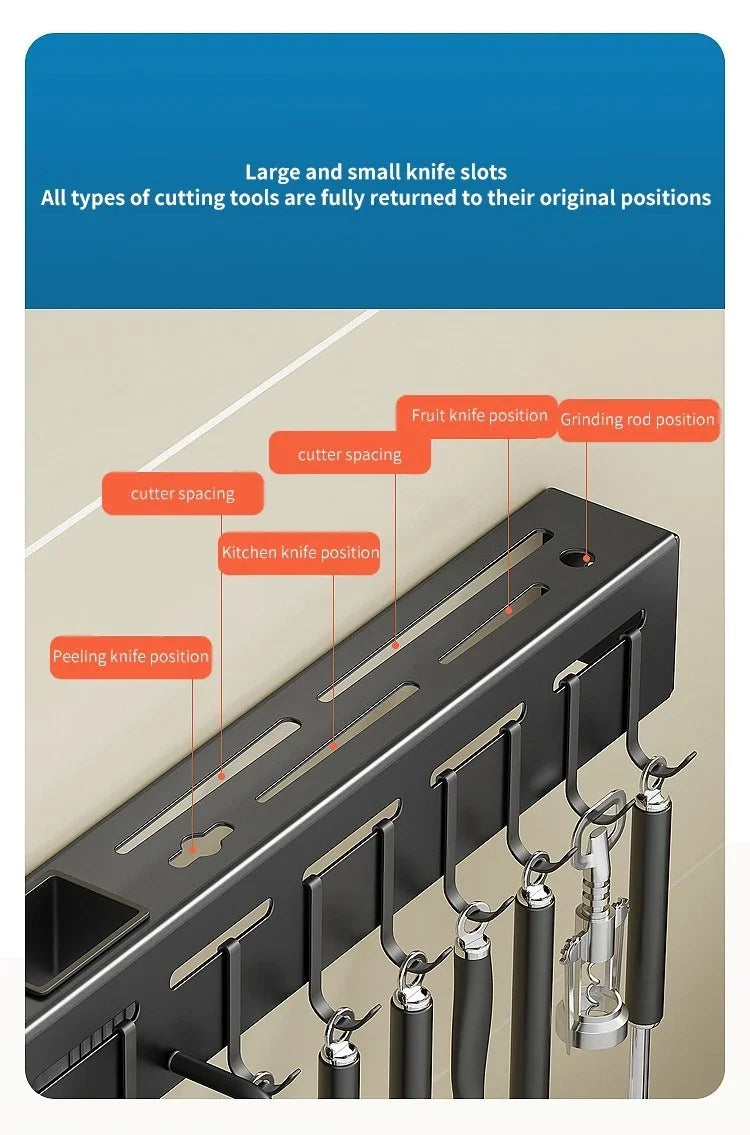 Large and small knife slots
All types of cutting tools are fully returned to their original positions

Fruit knife position

Grinding rod position

cutter spacing

cutter spacing

Kitchen knife position

Peeling knife position