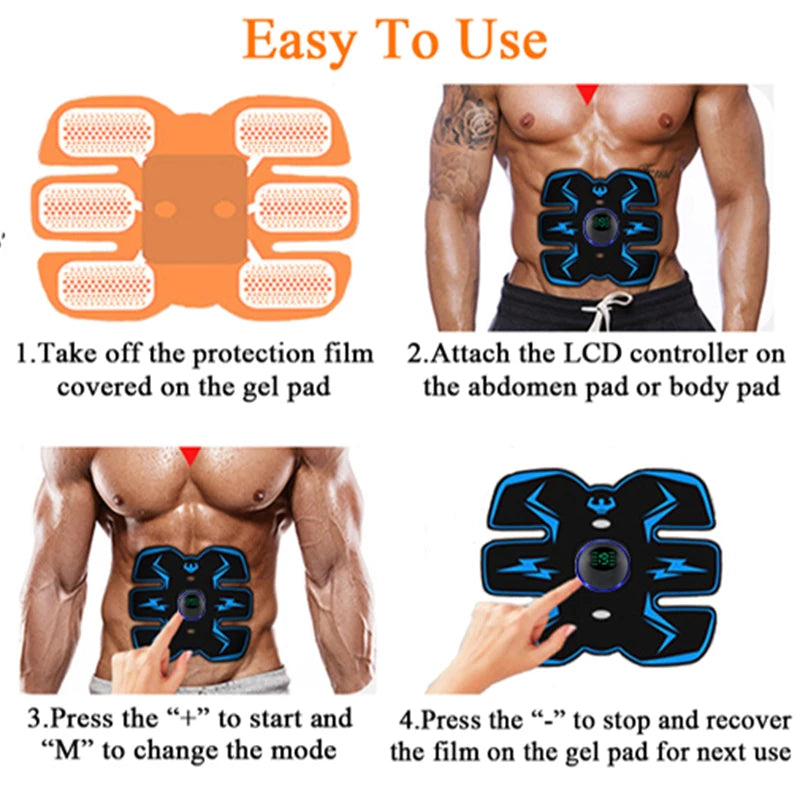 Easy To Use

1.Take off the protection film covered on the gel pad

2.Attach the LCD controller on the abdomen pad or body pad

3.Press the “+” to start and “M” to change the mode

4.Press the “-” to stop and recover the film on the gel pad for next use