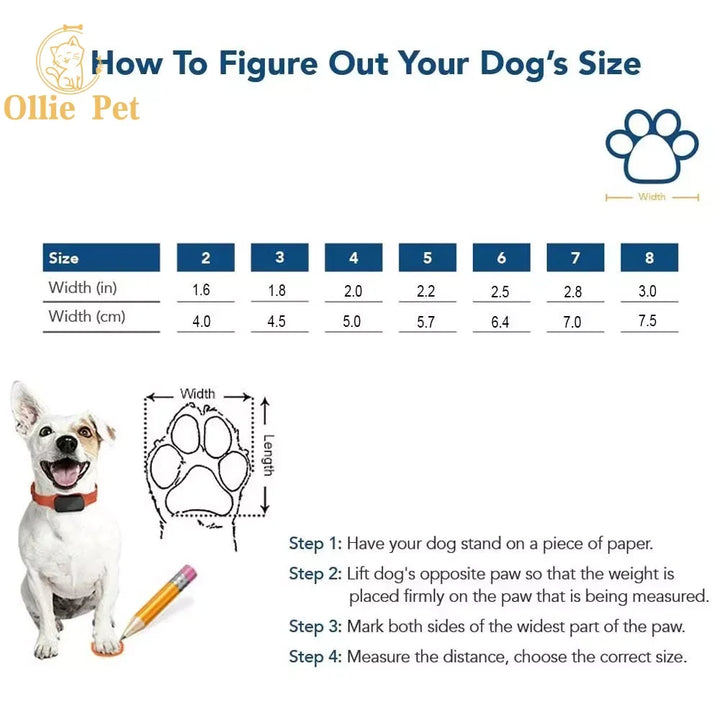 Ollie Pet

How To Figure Out Your Dog's Size

Width

| Size | 2 | 3 | 4 | 5 | 6 | 7 | 8 |
|---|---|---|---|---|---|---|---|
| Width (in) | 1.6 | 1.8 | 2.0 | 2.2 | 2.5 | 2.8 | 3.0 |
| Width (cm) | 4.0 | 4.5 | 5.0 | 5.7 | 6.4 | 7.0 | 7.5 |

Width

Length

Step 1: Have your dog stand on a piece of paper.

Step 2: Lift dog's opposite paw so that the weight is placed firmly on the paw that is being measured.

Step 3: Mark both sides of the widest part of the paw.

Step 4: Measure the distance, choose the correct size.