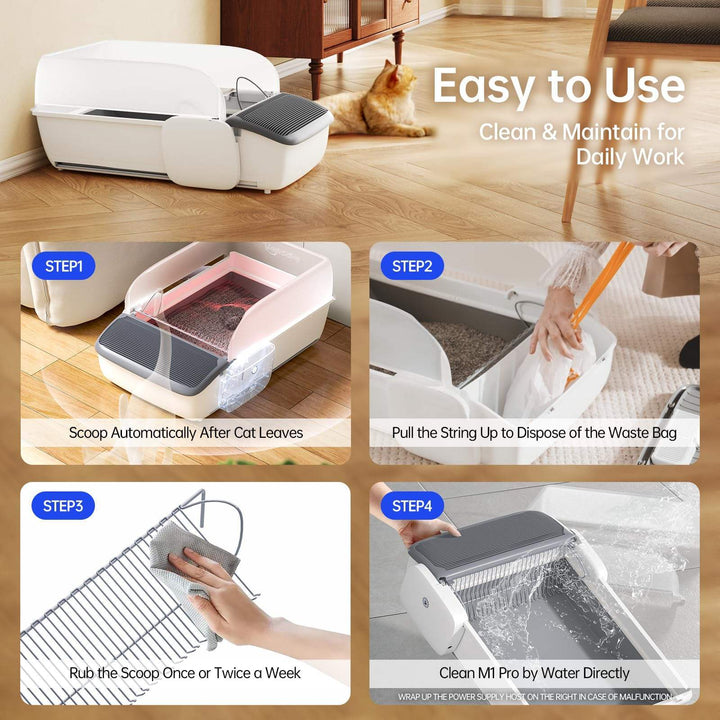 Easy to Use
Clean & Maintain for Daily Work

STEP1
Scoop Automatically After Cat Leaves

STEP2
Pull the String Up to Dispose of the Waste Bag

STEP3
Rub the Scoop Once or Twice a Week

STEP4
Clean M1 Pro by Water Directly
WRAP UP THE POWER SUPPLY HOST ON THE RIGHT IN CASE OF MALFUNCTION