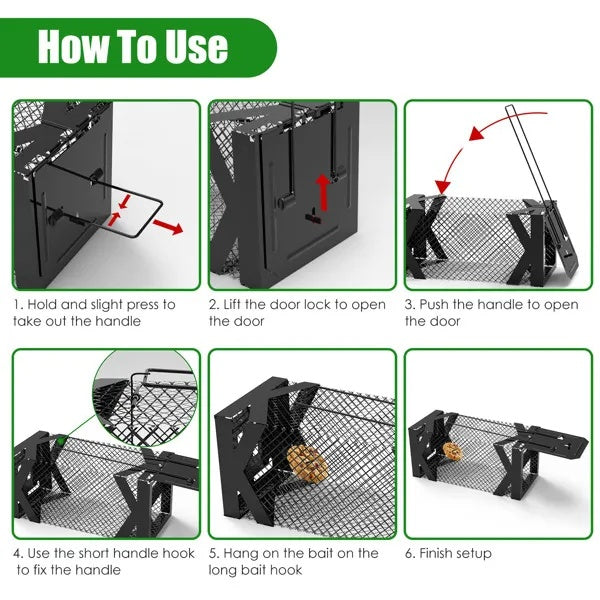 How To Use

1. Hold and slight press to take out the handle

2. Lift the door lock to open the door

3. Push the handle to open the door

4. Use the short handle hook to fix the handle

5. Hang on the bait on the long bait hook

6. Finish setup