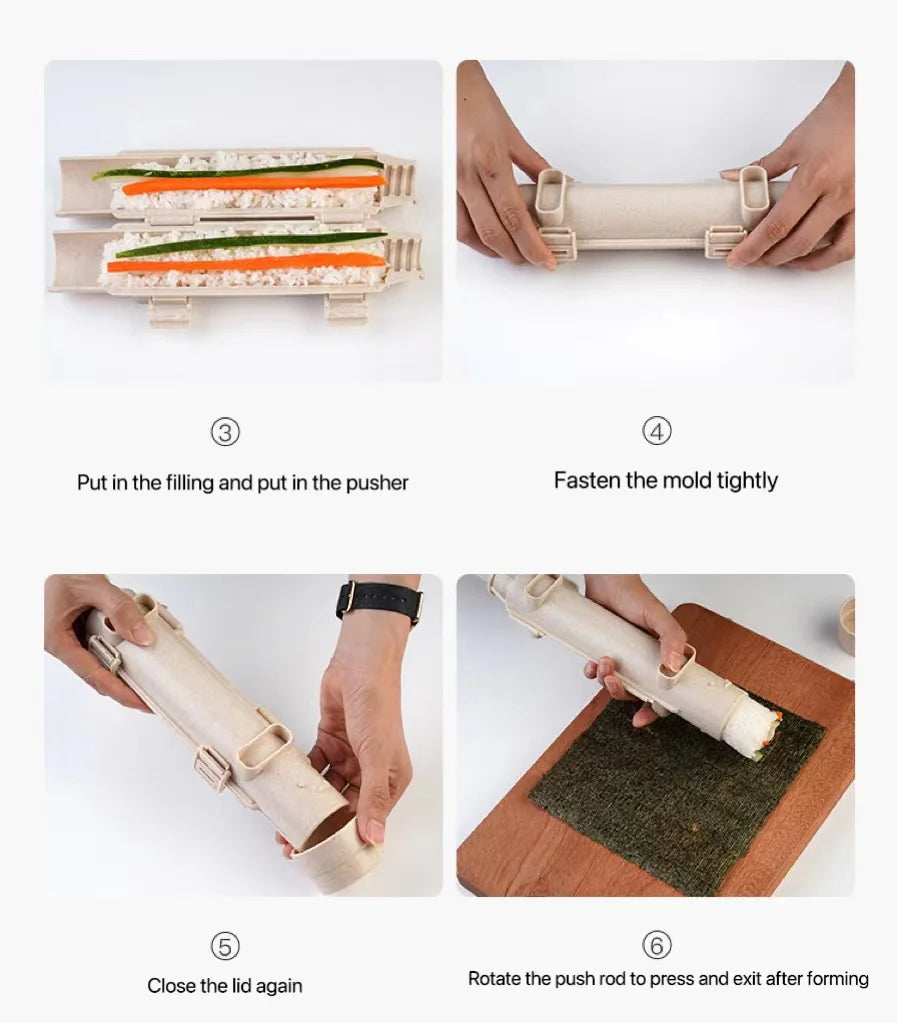 ③

Put in the filling and put in the pusher

④

Fasten the mold tightly

⑤

Close the lid again

⑥

Rotate the push rod to press and exit after forming