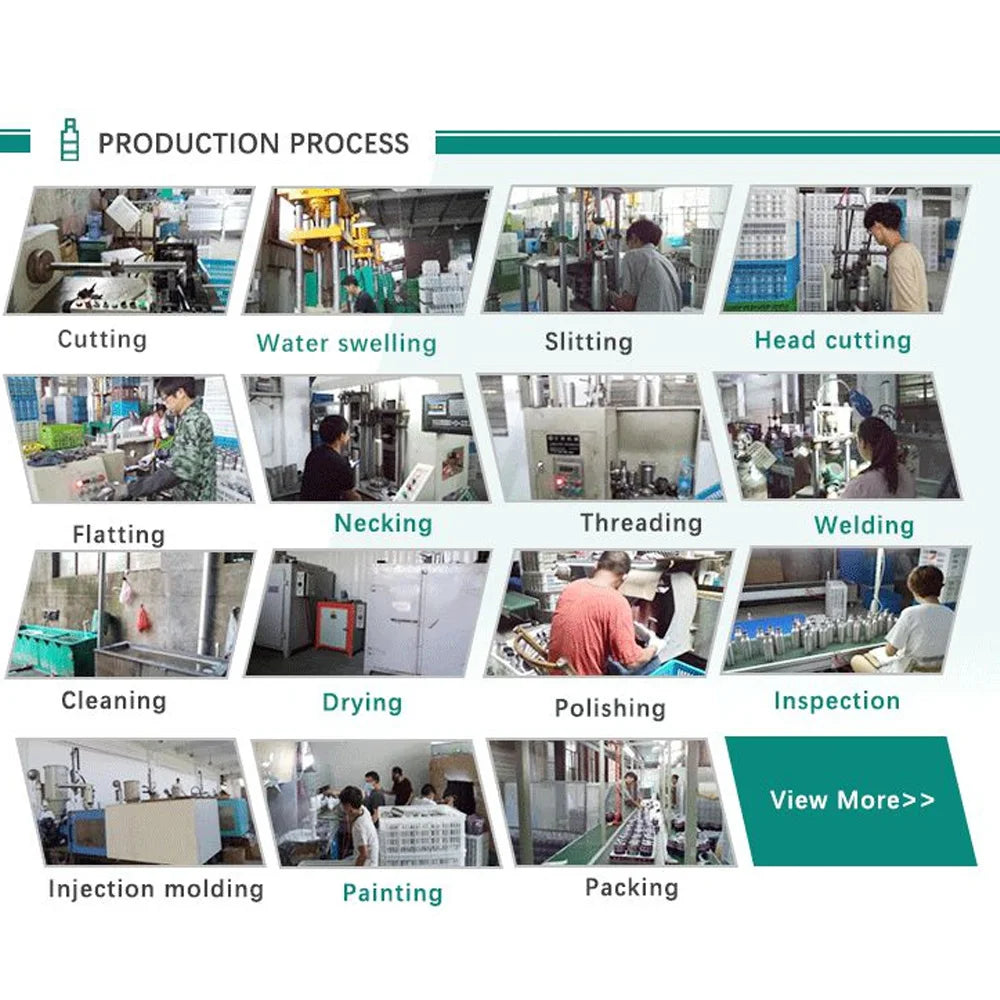 PRODUCTION PROCESS

Cutting

Water swelling

Slitting

Head cutting

Flatting

Necking

Threading

Welding

Cleaning

Drying

Polishing

Inspection

Injection molding

Painting

Packing

View More>>