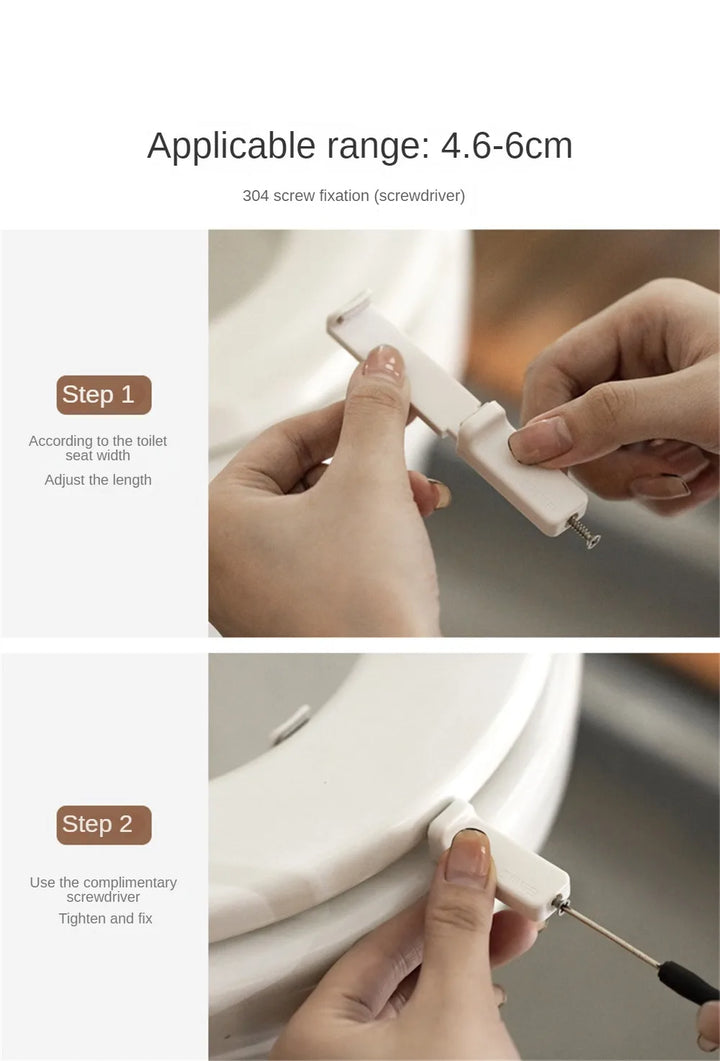 Applicable range: 4.6-6cm

304 screw fixation (screwdriver)

Step 1

According to the toilet seat width

Adjust the length

Step 2

Use the complimentary screwdriver

Tighten and fix