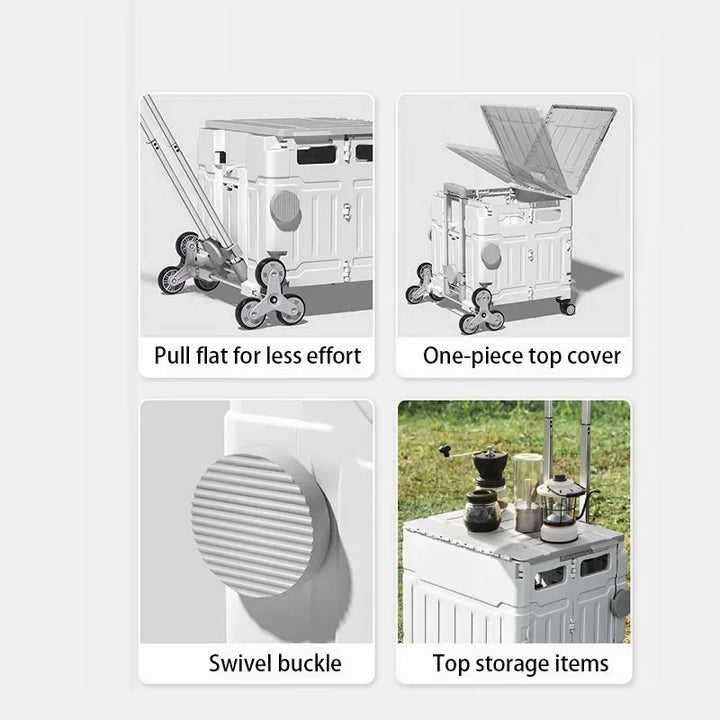 Pull flat for less effort

One-piece top cover

Swivel buckle

Top storage items