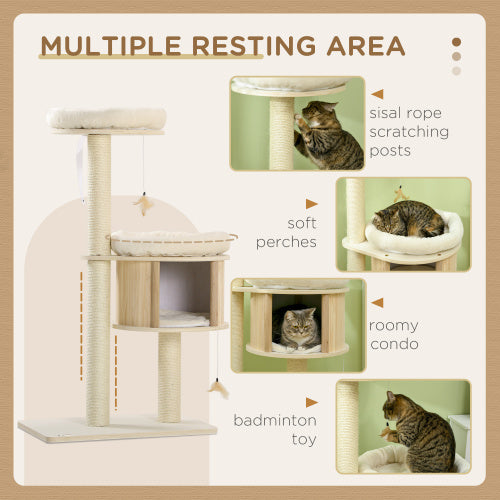 MULTIPLE RESTING AREA

sisal rope scratching posts

soft perches

roomy condo

badminton toy