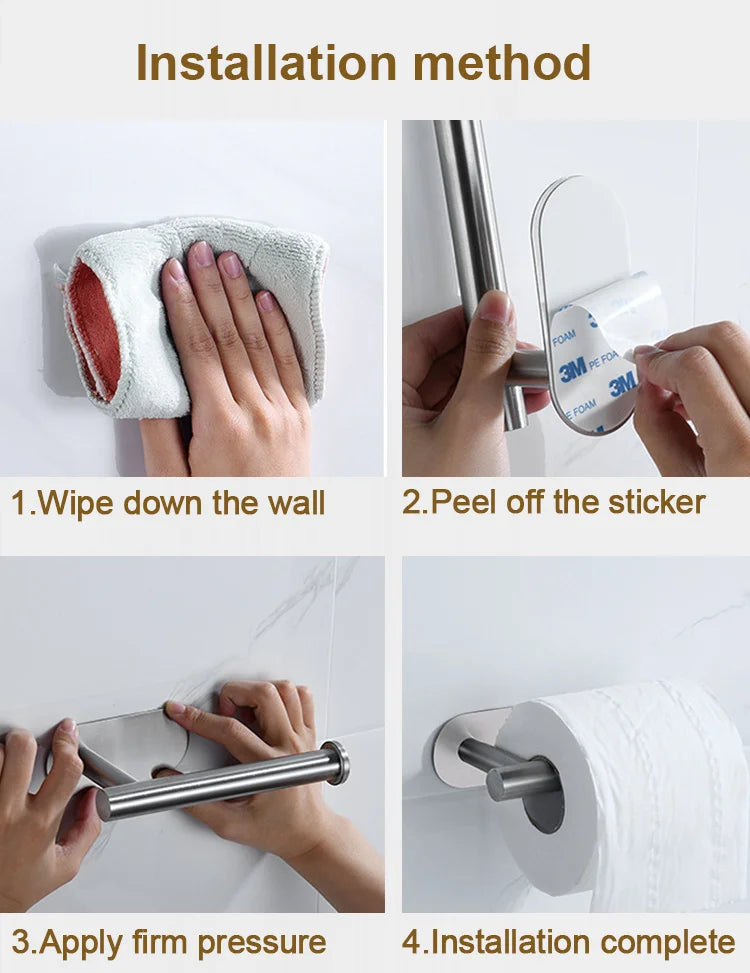 Installation method

FOAM
3M PE FOA
3M
E FOAM

1.Wipe down the wall

2.Peel off the sticker

3.Apply firm pressure

4.Installation complete