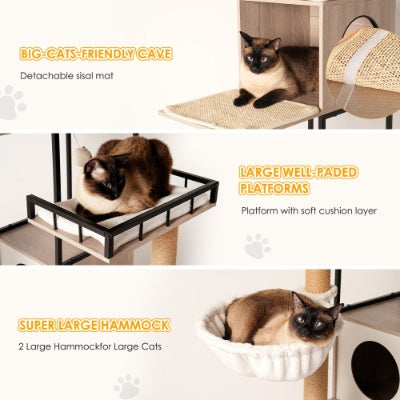 BIG-CATS-FRIENDLY CAVE

Detachable sisal mat

LARGE WELL-PADED PLATFORMS

Platform with soft cushion layer

SUPER LARGE HAMMOCK

2 Large Hammockfor Large Cats