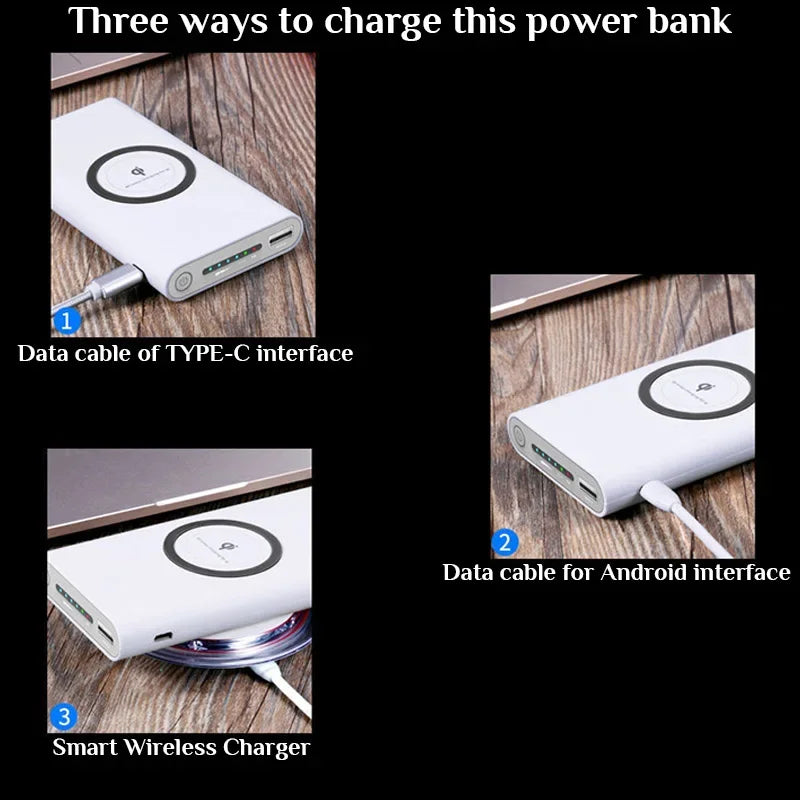 Three ways to charge this power bank

1
Data cable of TYPE-C interface

2
Data cable for Android interface

3
Smart Wireless Charger