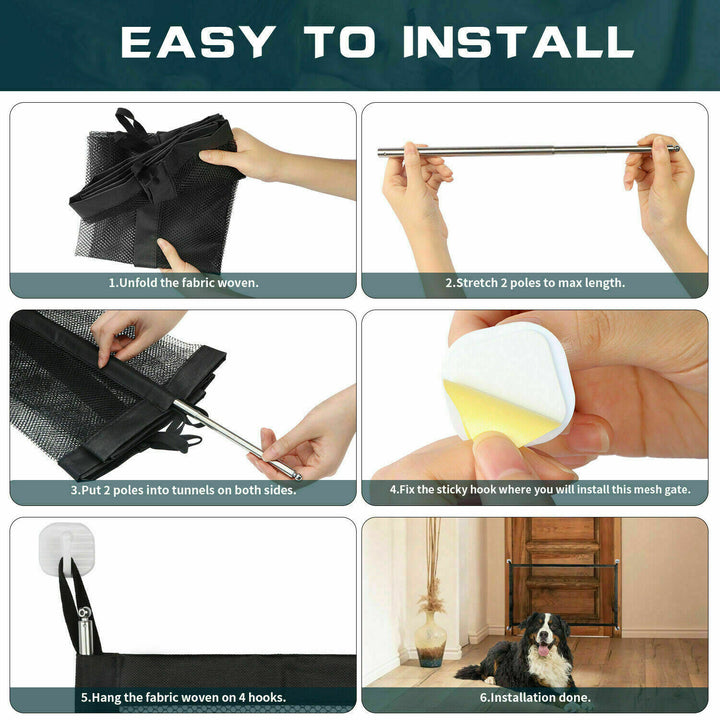 EASY TO INSTALL

1.Unfold the fabric woven.

2.Stretch 2 poles to max length.

3.Put 2 poles into tunnels on both sides.

4.Fix the sticky hook where you will install this mesh gate.

5.Hang the fabric woven on 4 hooks.

6.Installation done.