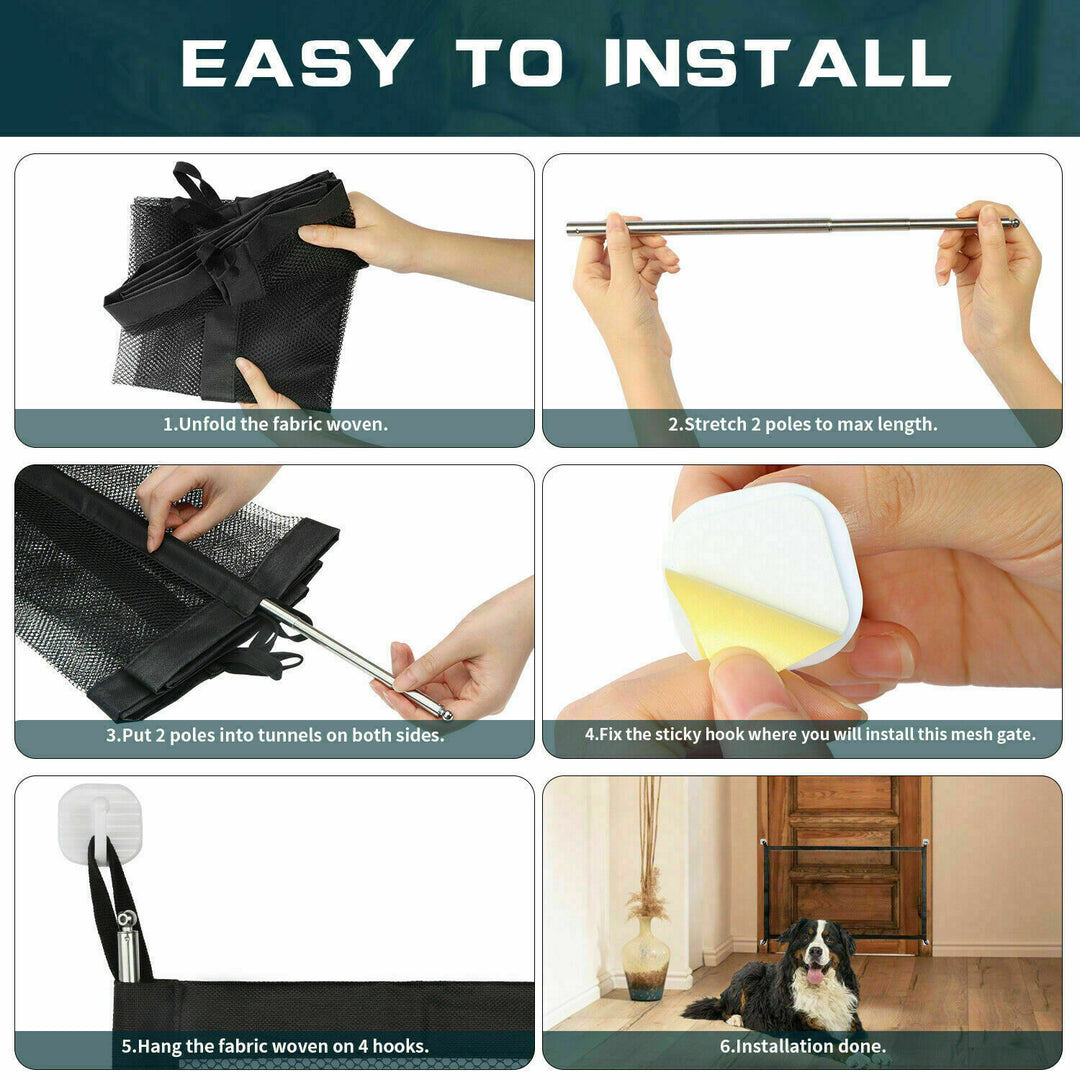 EASY TO INSTALL

1.Unfold the fabric woven.

2.Stretch 2 poles to max length.

3.Put 2 poles into tunnels on both sides.

4.Fix the sticky hook where you will install this mesh gate.

5.Hang the fabric woven on 4 hooks.

6.Installation done.