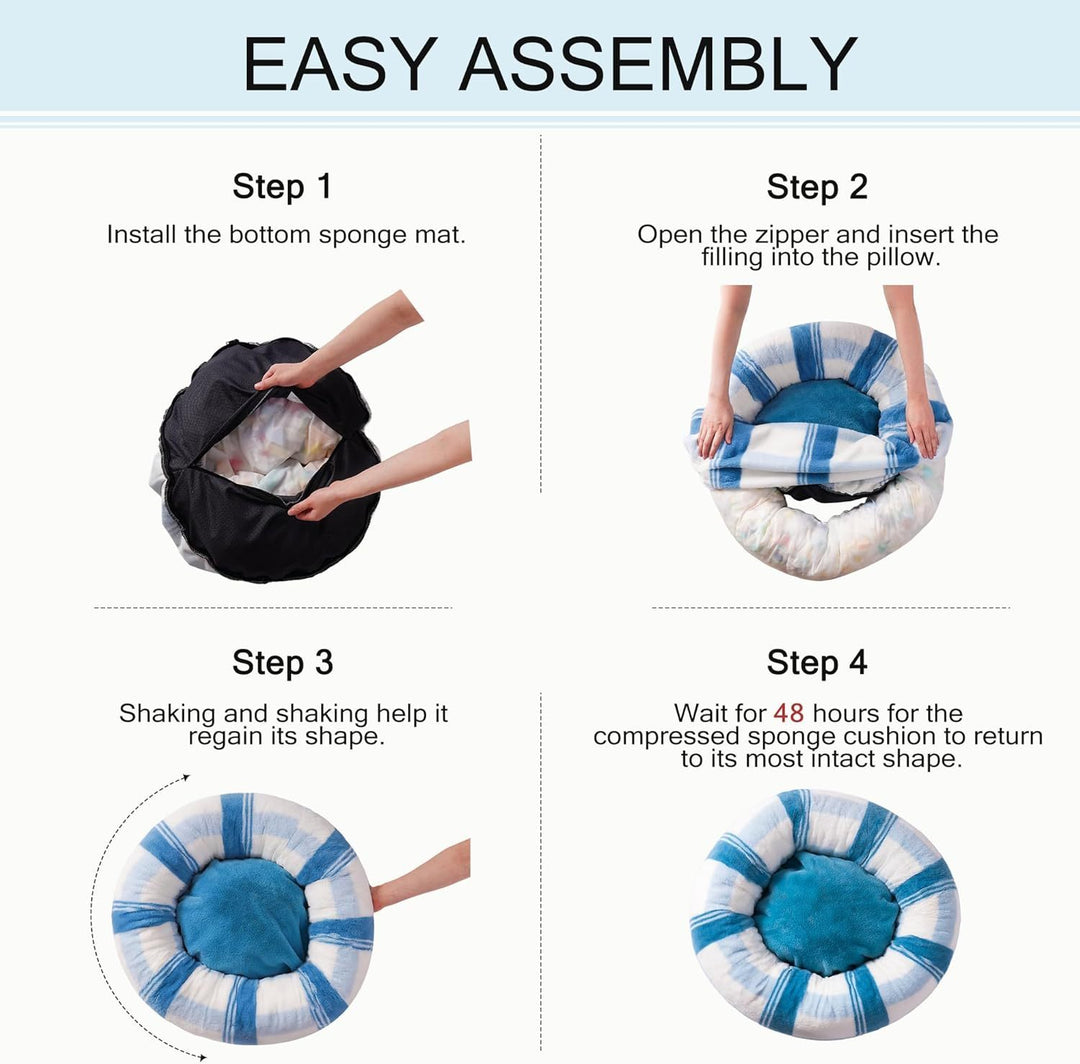 EASY ASSEMBLY

Step 1

Install the bottom sponge mat.

Step 2

Open the zipper and insert the filling into the pillow.

Step 3

Shaking and shaking help it regain its shape.

Step 4

Wait for 48 hours for the compressed sponge cushion to return to its most intact shape.