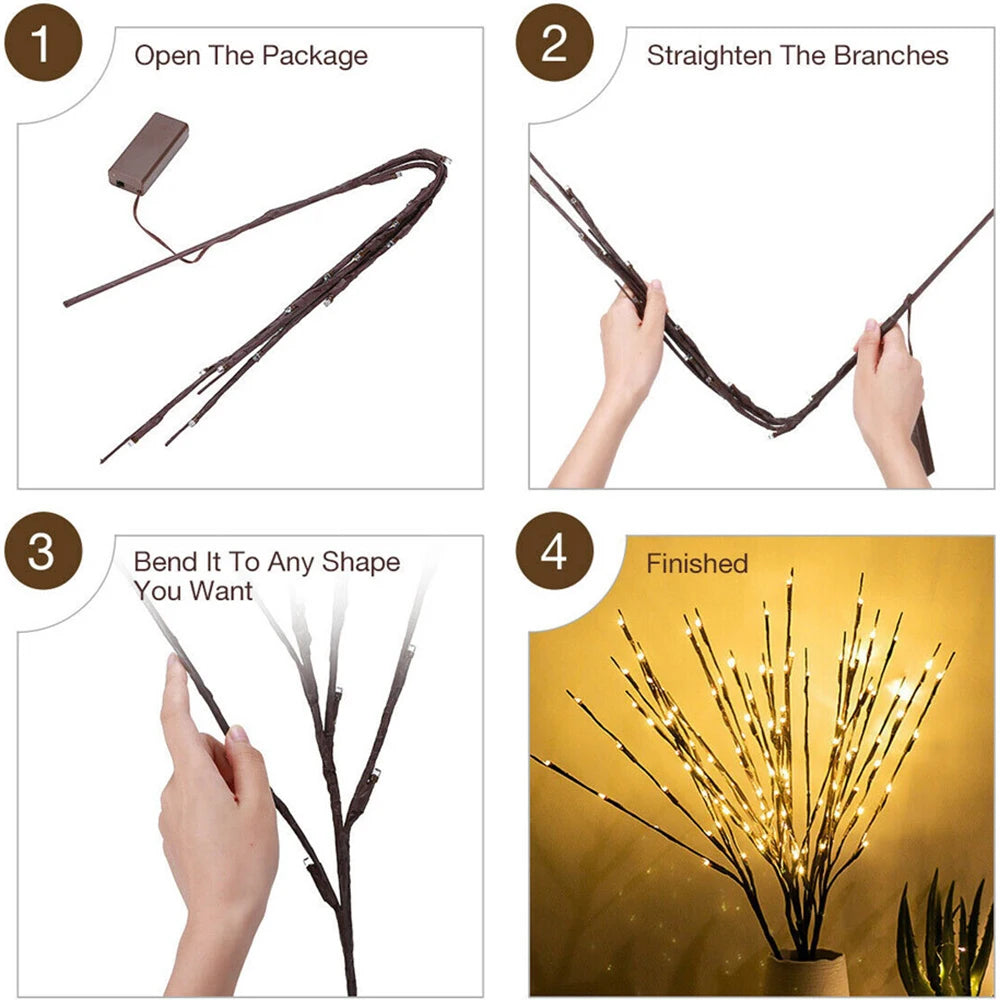 1

Open The Package

2

Straighten The Branches

3

Bend It To Any Shape You Want

4

Finished