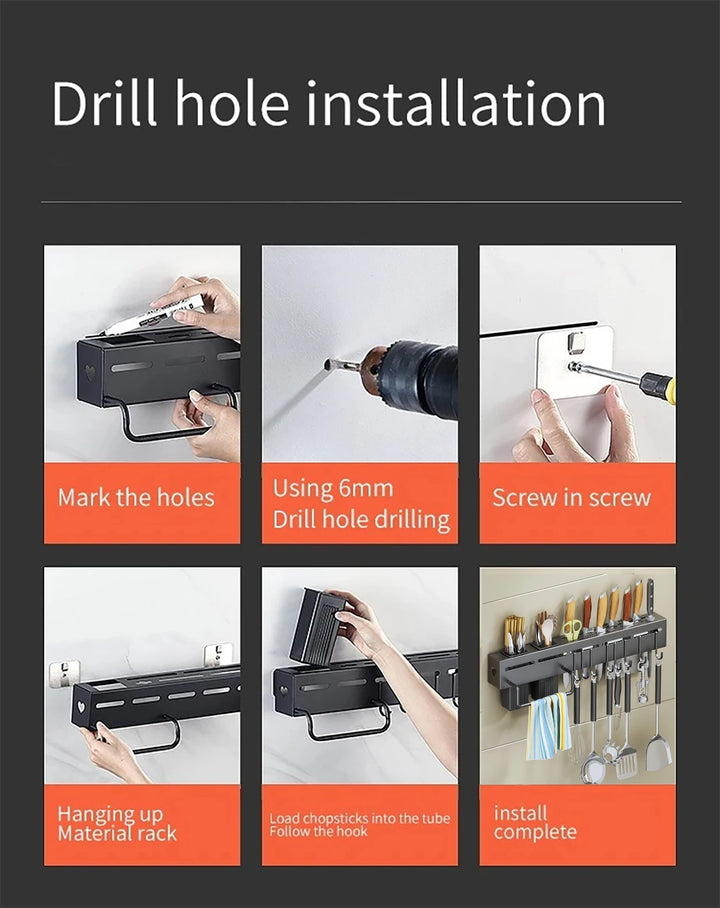 Drill hole installation

Mark the holes

Using 6mm
Drill hole drilling

Screw in screw

Hanging up
Material rack

Load chopsticks into the tube
Follow the hook

install
complete