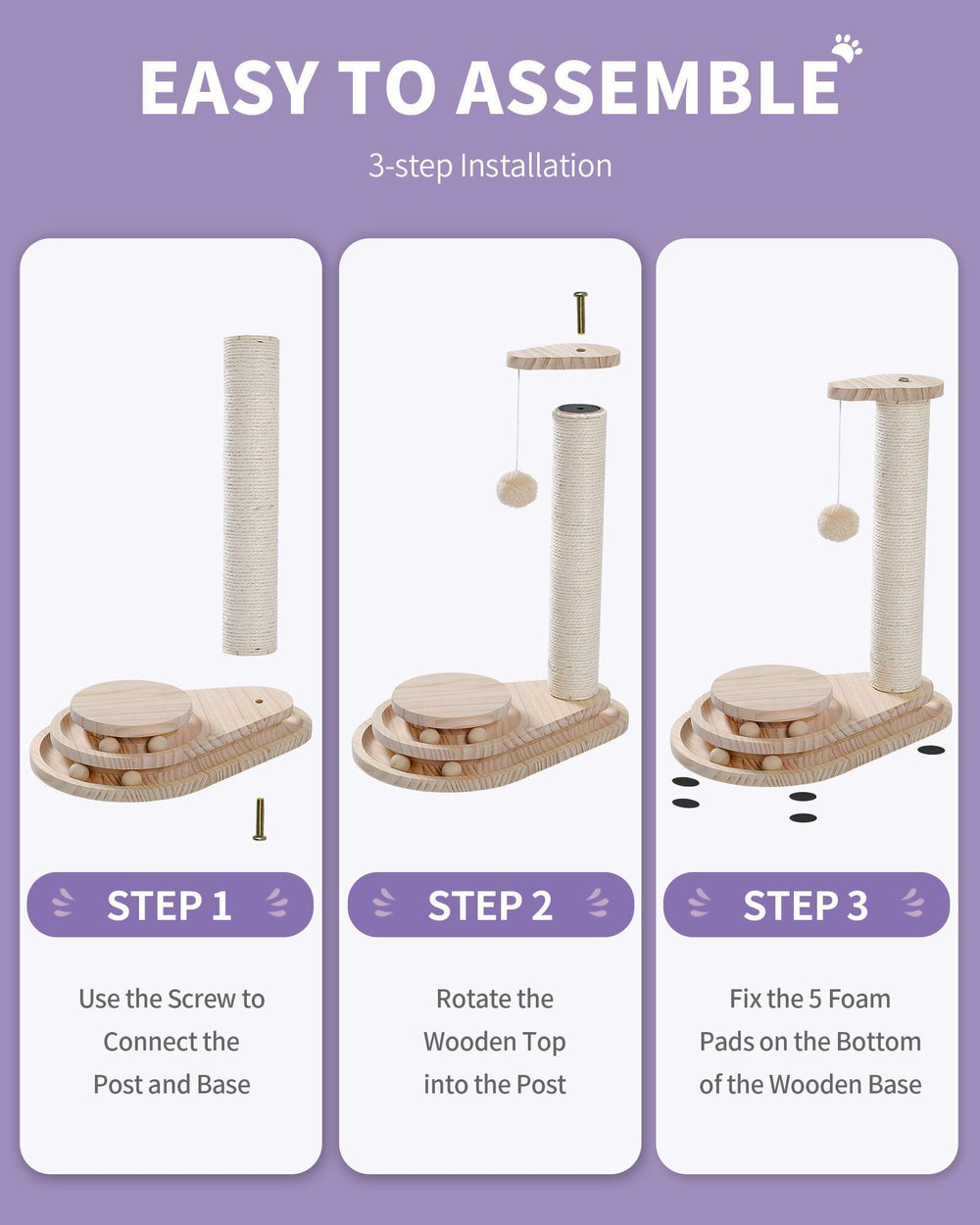 EASY TO ASSEMBLE

3-step Installation

STEP 1

Use the Screw to Connect the Post and Base

STEP 2

Rotate the Wooden Top into the Post

STEP 3

Fix the 5 Foam Pads on the Bottom of the Wooden Base