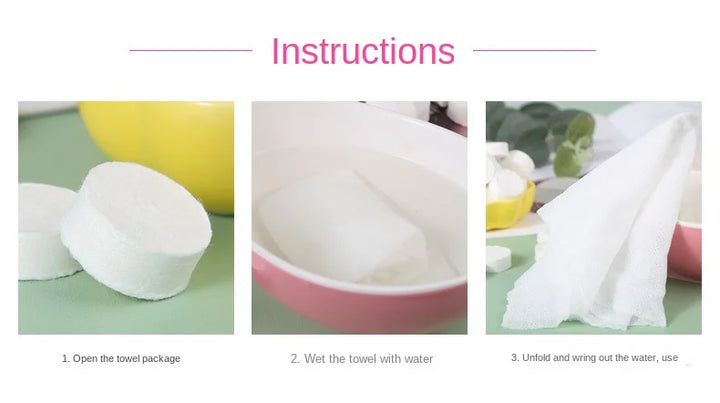 Instructions

1. Open the towel package

2. Wet the towel with water

3. Unfold and wring out the water, use