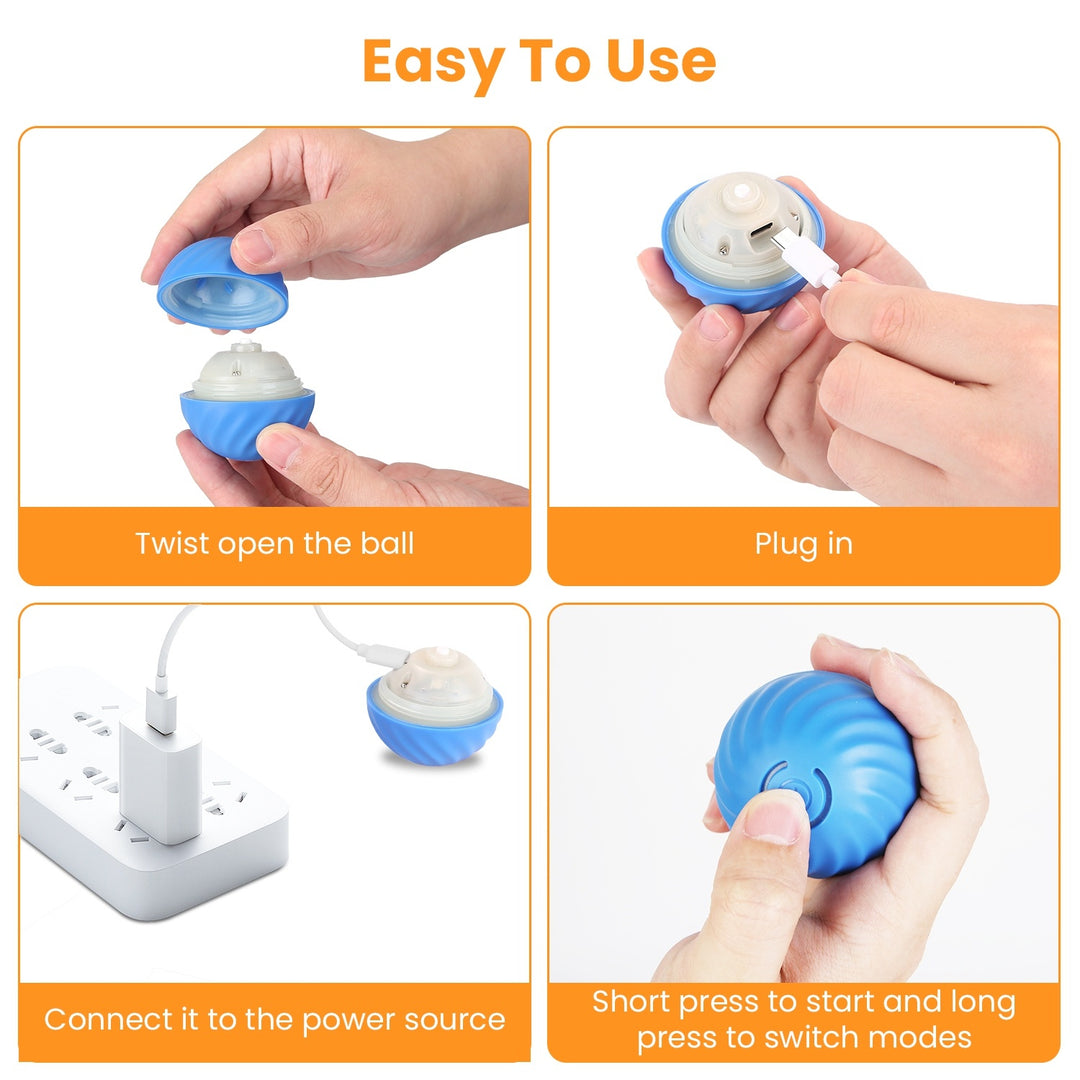 Easy To Use

Twist open the ball

Plug in

Connect it to the power source

Short press to start and long press to switch modes