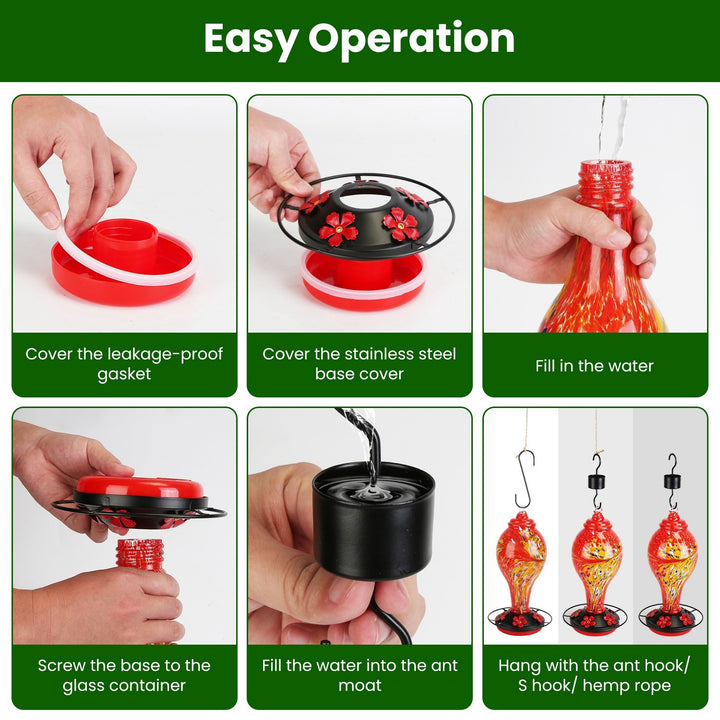 Easy Operation

Cover the leakage-proof gasket

Cover the stainless steel base cover

Fill in the water

Screw the base to the glass container

Fill the water into the ant moat

Hang with the ant hook/ S hook/ hemp rope