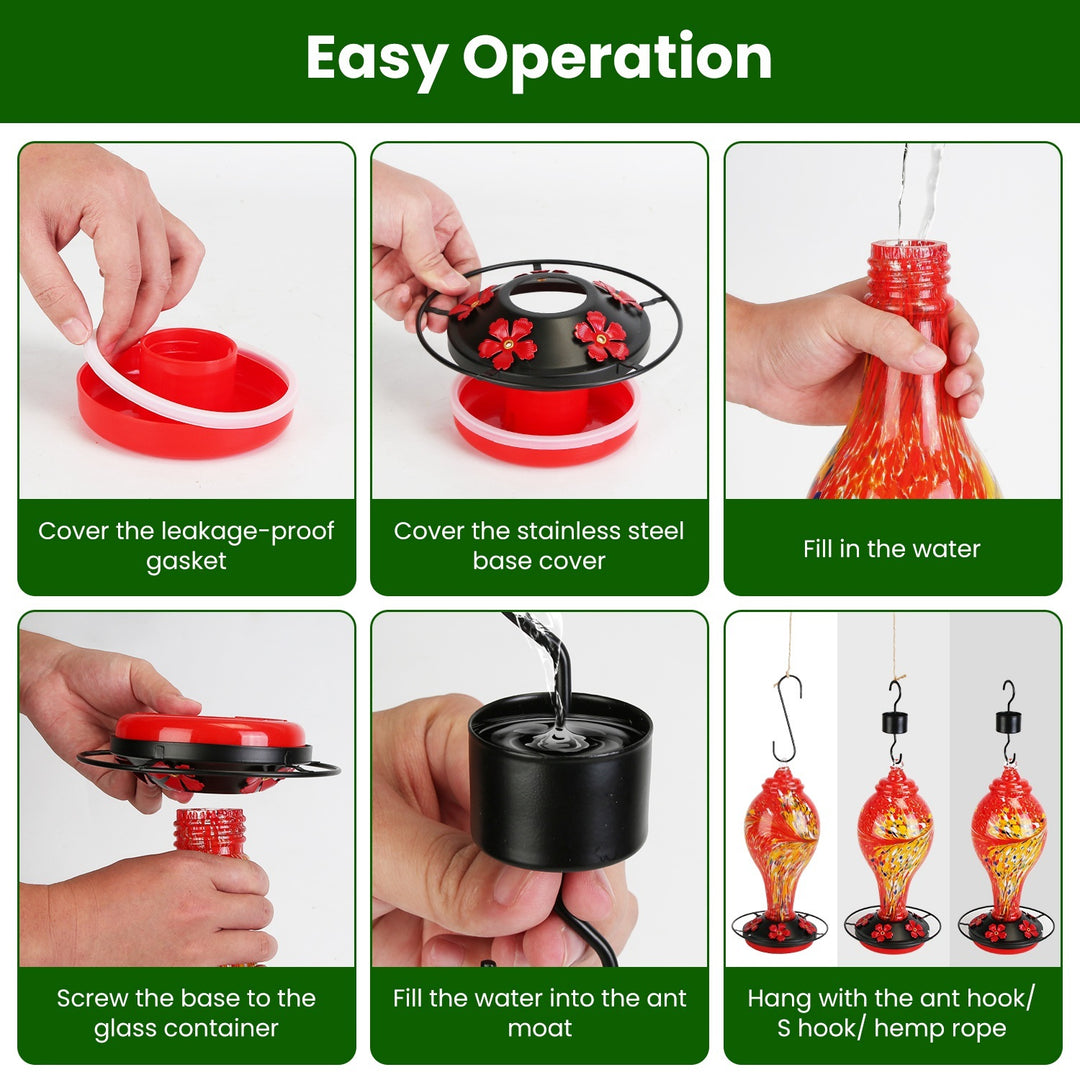 Easy Operation

Cover the leakage-proof gasket

Cover the stainless steel base cover

Fill in the water

Screw the base to the glass container

Fill the water into the ant moat

Hang with the ant hook/ S hook/ hemp rope