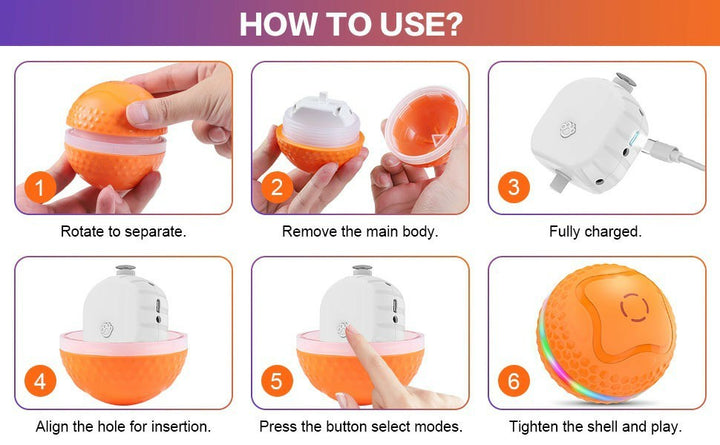 HOW TO USE?

1
Rotate to separate.

2
Remove the main body.

3
Fully charged.

4
Align the hole for insertion.

5
Press the button select modes.

6
Tighten the shell and play.