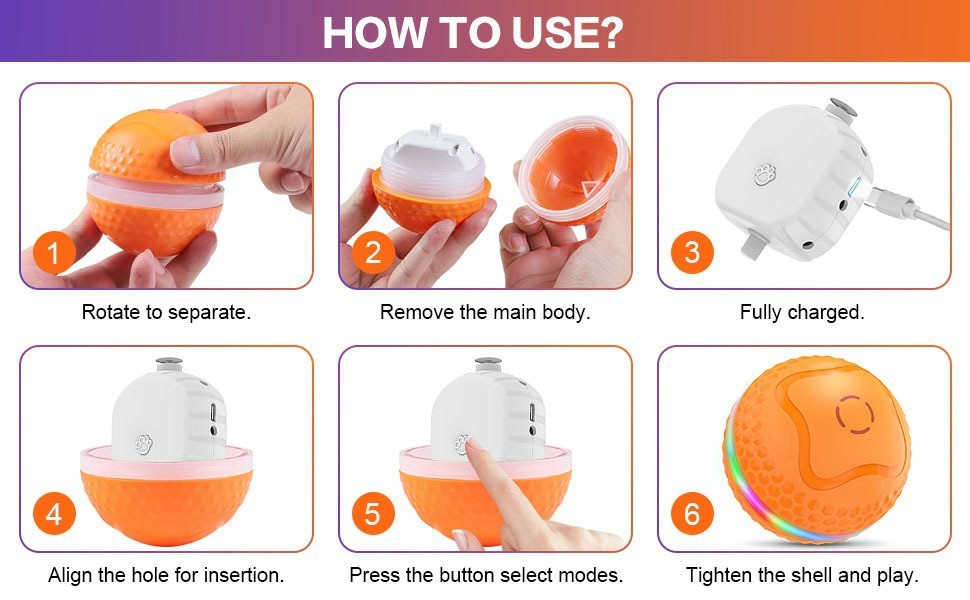 HOW TO USE?

1
Rotate to separate.

2
Remove the main body.

3
Fully charged.

4
Align the hole for insertion.

5
Press the button select modes.

6
Tighten the shell and play.