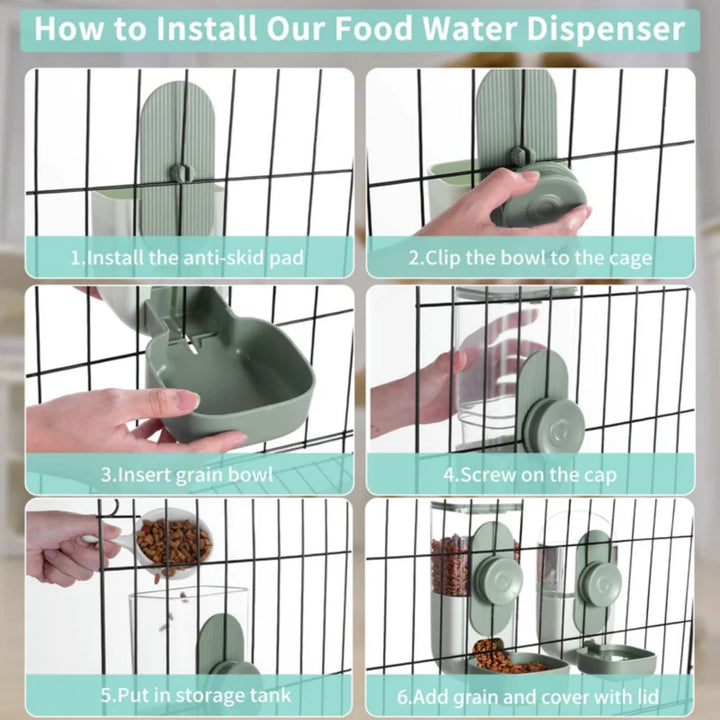 How to Install Our Food Water Dispenser

1.Install the anti-skid pad

2.Clip the bowl to the cage

3.Insert grain bowl

4.Screw on the cap

5.Put in storage tank

6.Add grain and cover with lid