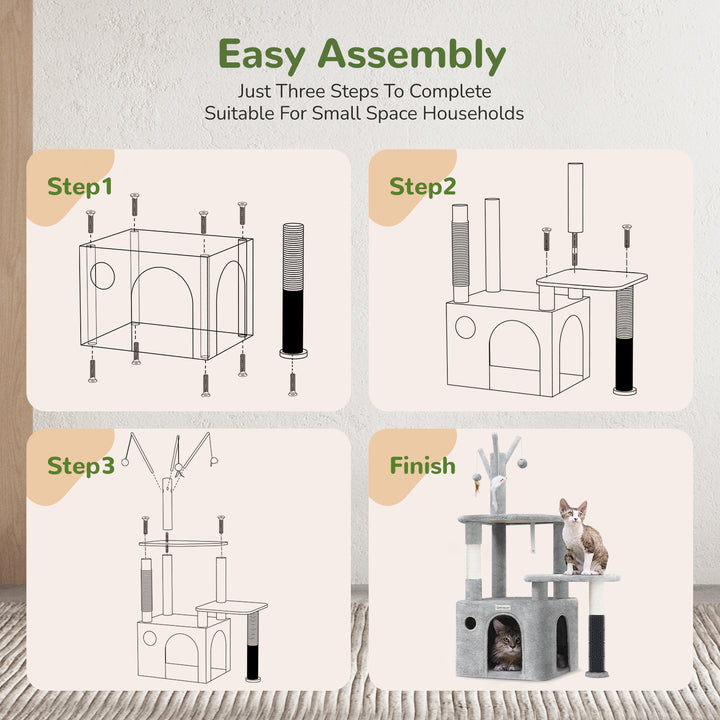 Easy Assembly

Just Three Steps To Complete
Suitable For Small Space Households

Step1

Step2

Step3

Finish