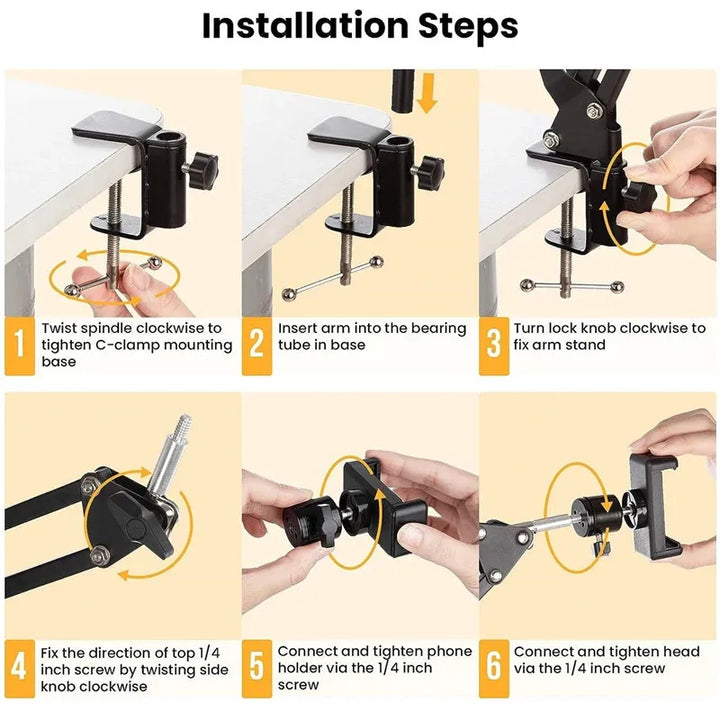 Installation Steps

1 Twist spindle clockwise to tighten C-clamp mounting base

2 Insert arm into the bearing tube in base

3 Turn lock knob clockwise to fix arm stand

4 Fix the direction of top 1/4 inch screw by twisting side knob clockwise

5 Connect and tighten phone holder via the 1/4 inch screw

6 Connect and tighten head via the 1/4 inch screw