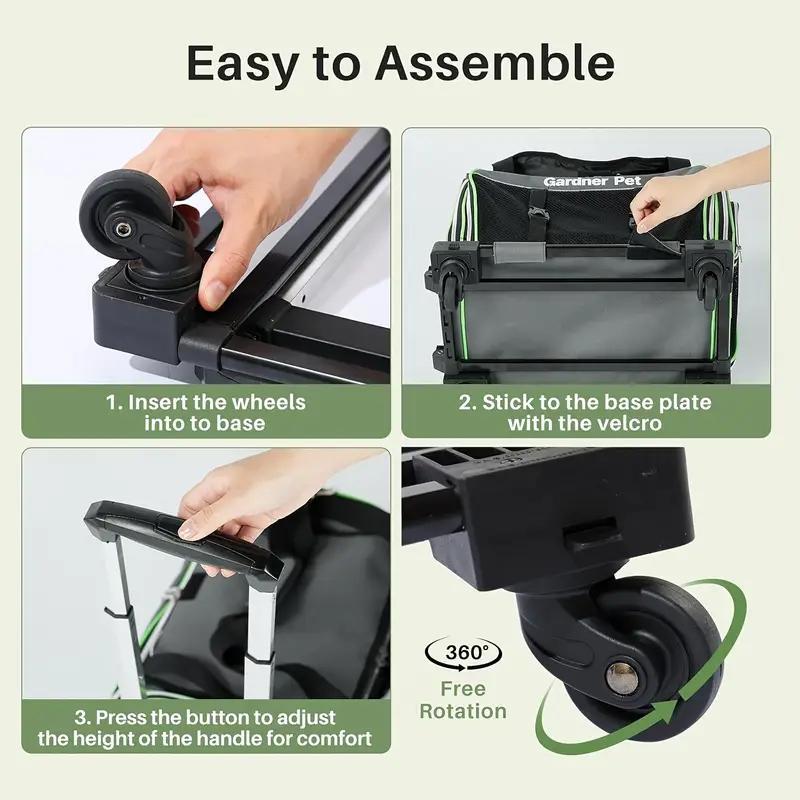 Easy to Assemble

1. Insert the wheels into to base

Gardner Pet

2. Stick to the base plate with the velcro

3. Press the button to adjust the height of the handle for comfort

360°

Free Rotation