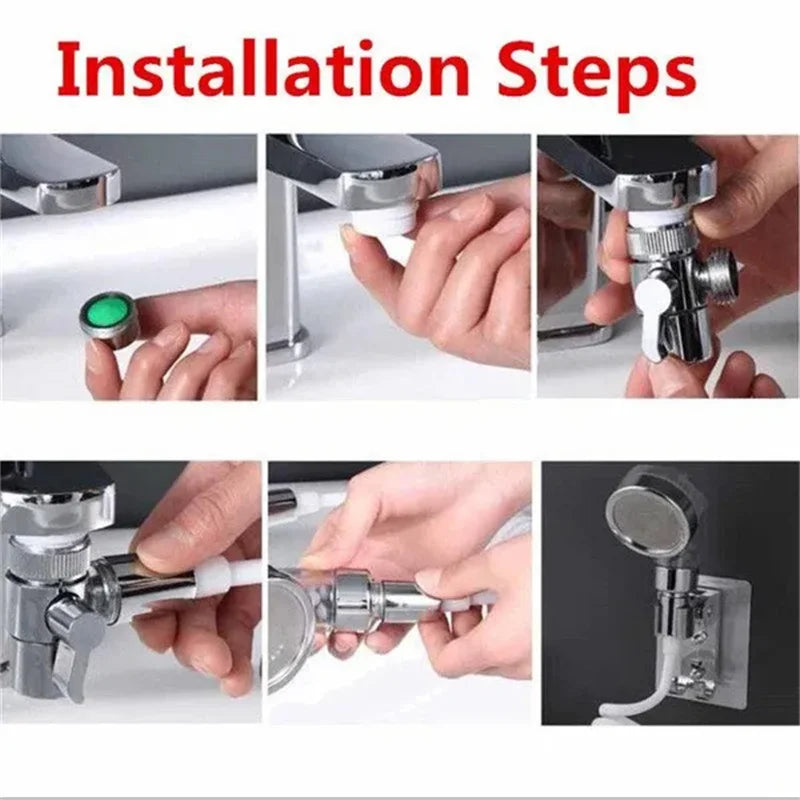 Installation Steps