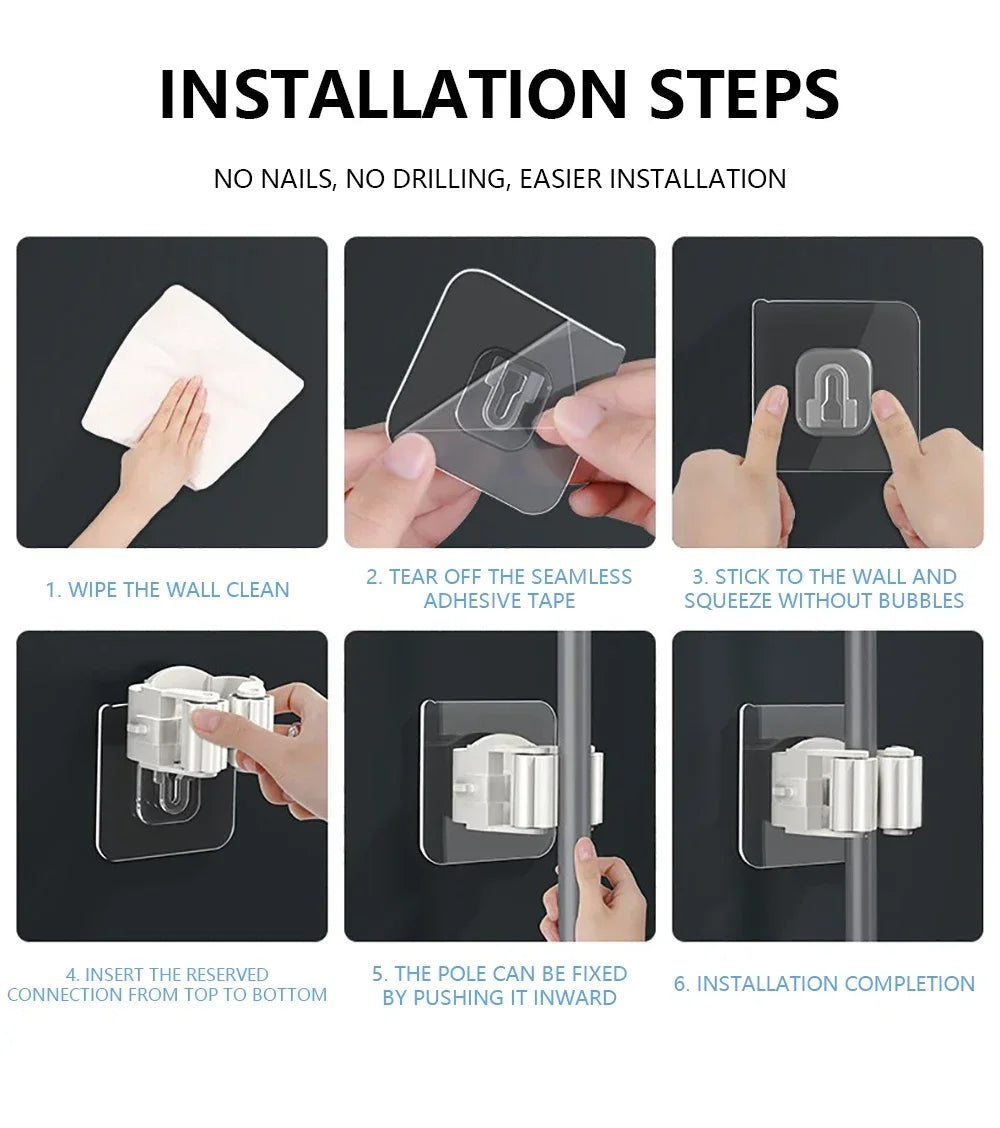 INSTALLATION STEPS

NO NAILS, NO DRILLING, EASIER INSTALLATION

1. WIPE THE WALL CLEAN

2. TEAR OFF THE SEAMLESS ADHESIVE TAPE

3. STICK TO THE WALL AND SQUEEZE WITHOUT BUBBLES

4. INSERT THE RESERVED CONNECTION FROM TOP TO BOTTOM

5. THE POLE CAN BE FIXED BY PUSHING IT INWARD

6. INSTALLATION COMPLETION