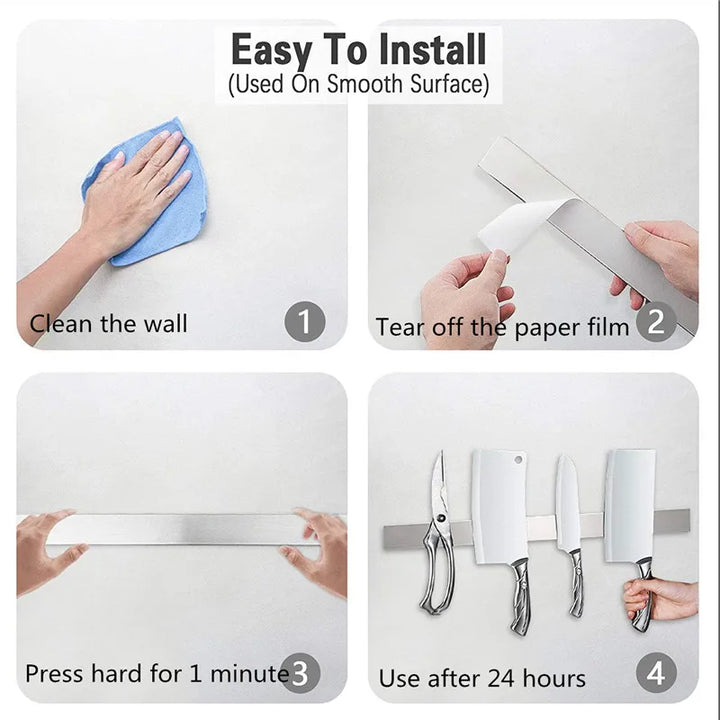 Easy To Install
(Used On Smooth Surface)

Clean the wall
1

Tear off the paper film
2

Press hard for 1 minute
3

Use after 24 hours
4