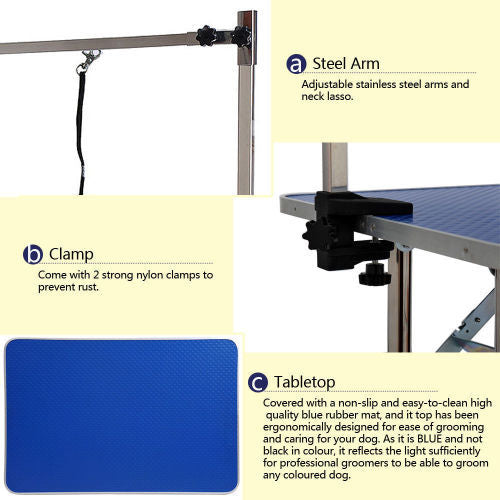 a Steel Arm

Adjustable stainless steel arms and neck lasso.

b Clamp

Come with 2 strong nylon clamps to prevent rust.

c Tabletop

Covered with a non-slip and easy-to-clean high quality blue rubber mat, and it top has been ergonomically designed for ease of grooming and caring for your dog. As it is BLUE and not black in colour, it reflects the light sufficiently for professional groomers to be able to groom any coloured dog.