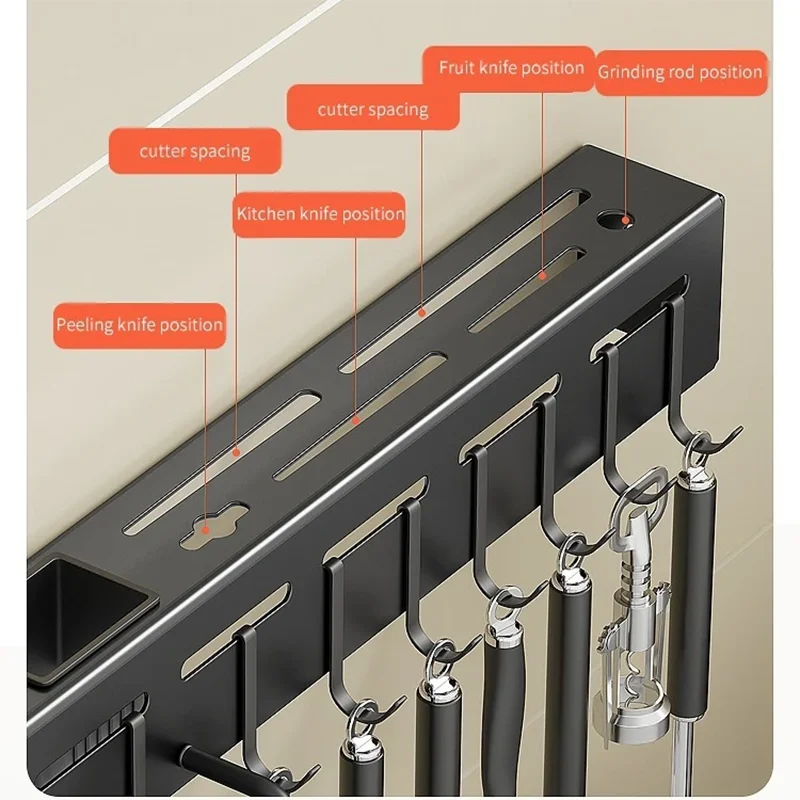 Fruit knife position

Grinding rod position

cutter spacing

cutter spacing

Kitchen knife position

Peeling knife position