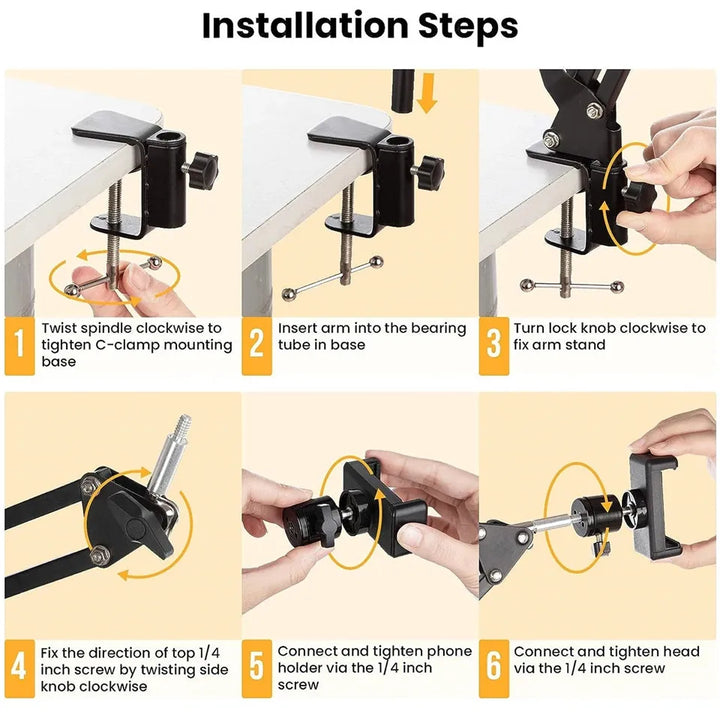 Installation Steps

1 Twist spindle clockwise to tighten C-clamp mounting base

2 Insert arm into the bearing tube in base

3 Turn lock knob clockwise to fix arm stand

4 Fix the direction of top 1/4 inch screw by twisting side knob clockwise

5 Connect and tighten phone holder via the 1/4 inch screw

6 Connect and tighten head via the 1/4 inch screw