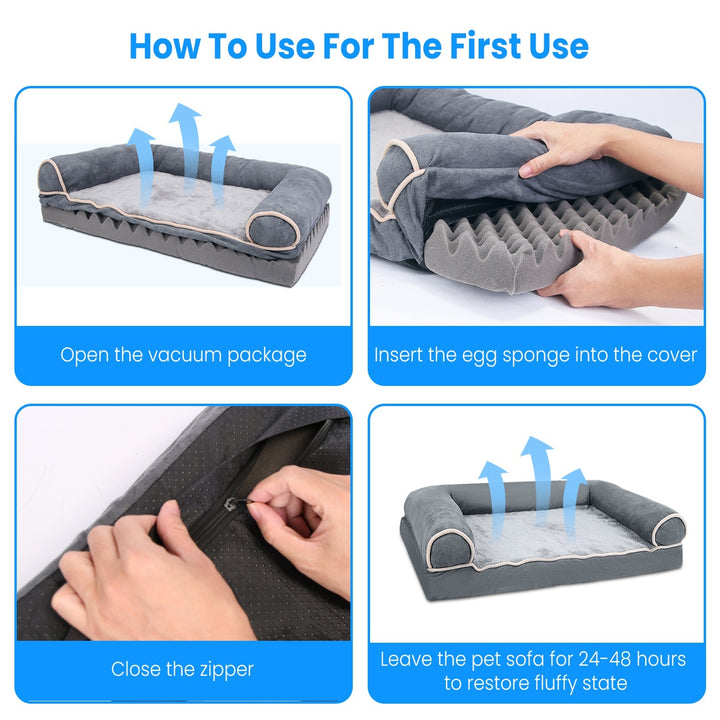 How To Use For The First Use

Open the vacuum package

Insert the egg sponge into the cover

Close the zipper

Leave the pet sofa for 24-48 hours to restore fluffy state